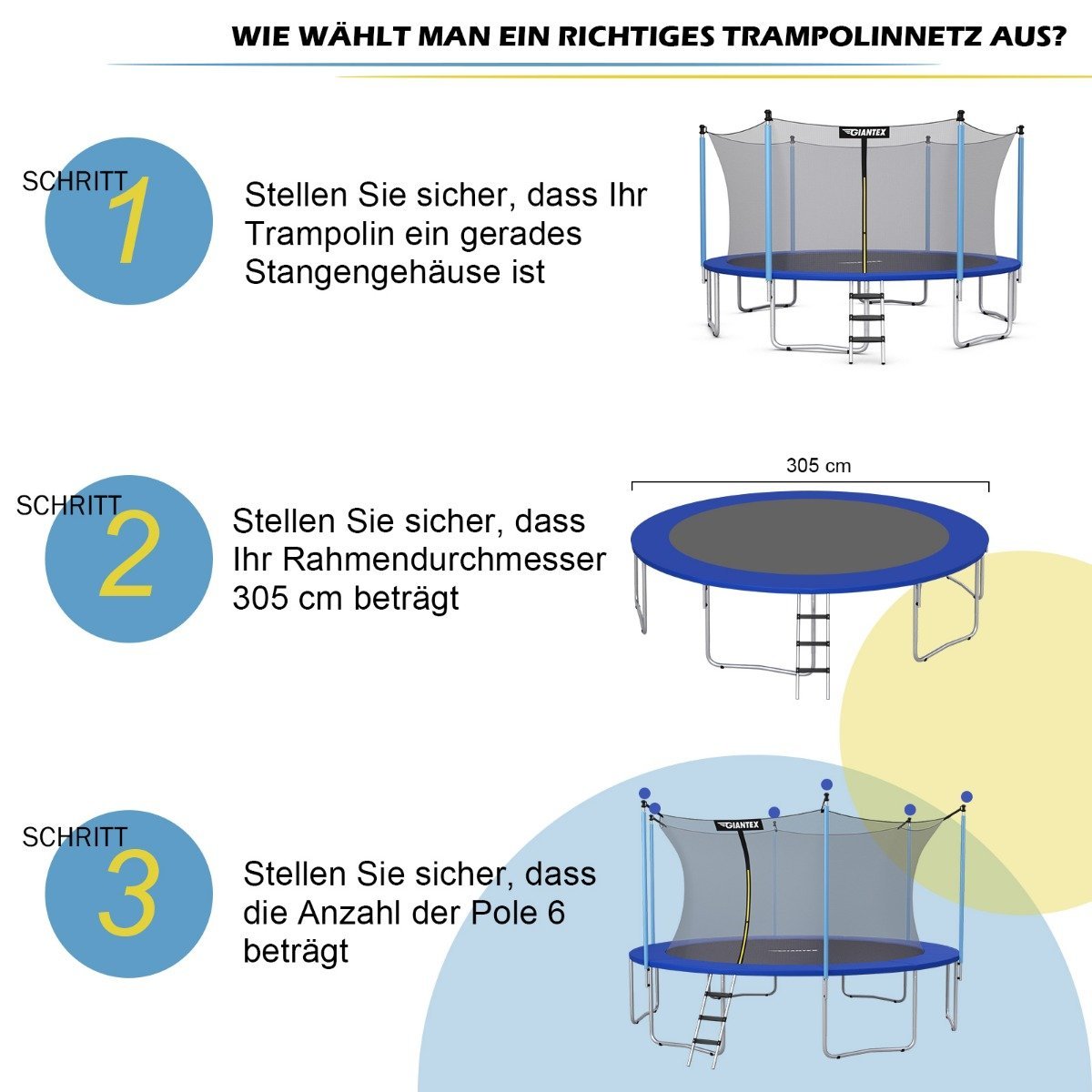 WIE WÄHLT MAN EIN RICHTIGES TRAMPOLINNETZ AUS?

SCHRITT 1

Stellen Sie sicher, dass Ihr Trampolin ein gerades Stangengehäuse ist

GIANTEX

SCHRITT 2

Stellen Sie sicher, dass Ihr Rahmendurchmesser 305 cm beträgt

305 cm

SCHRITT 3

Stellen Sie sicher, dass die Anzahl der Pole 6 beträgt

GIANTEX