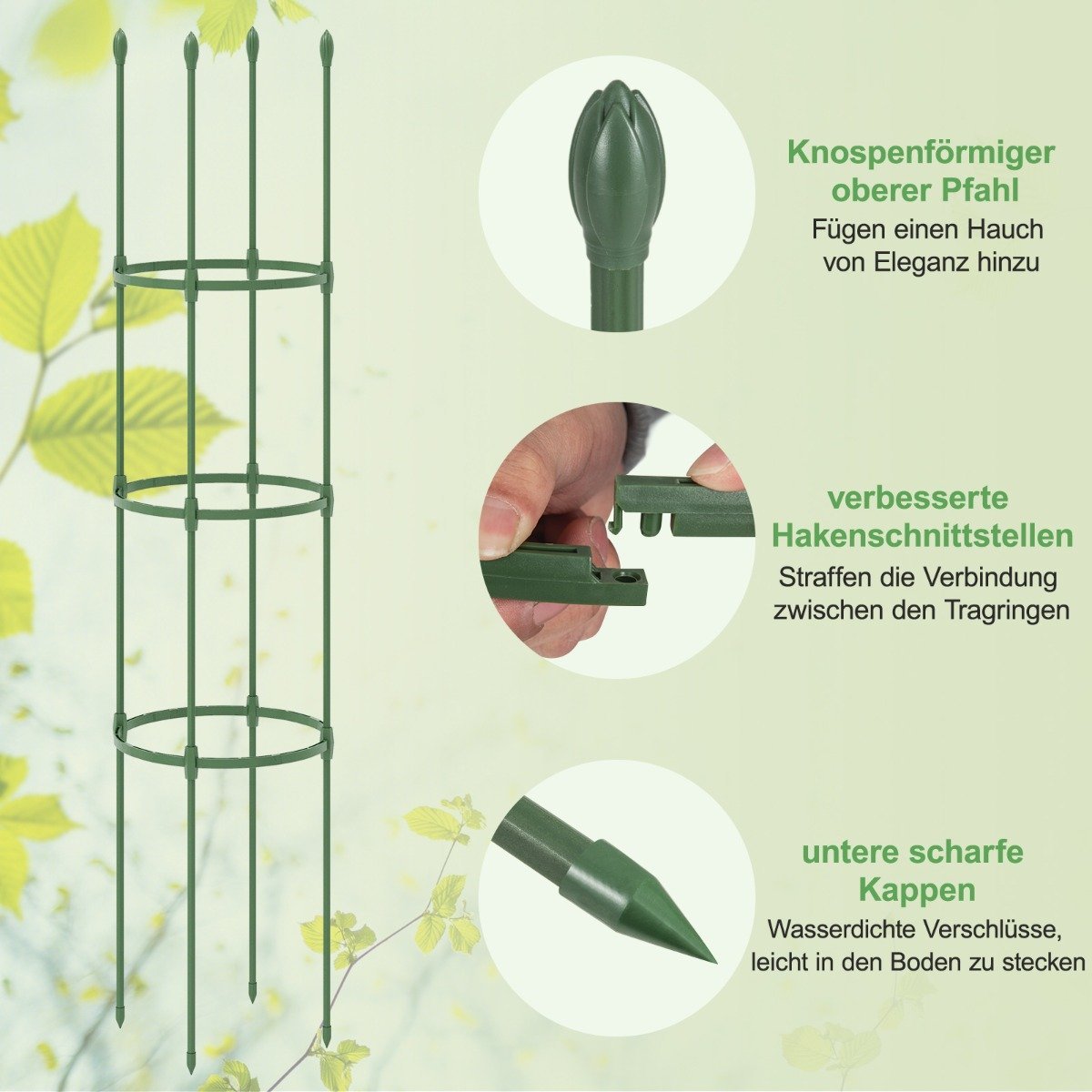 Knospenförmiger oberer Pfahl

Fügen einen Hauch von Eleganz hinzu

verbesserte Hakenschnittstellen

Straffen die Verbindung zwischen den Tragringen

untere scharfe Kappen

Wasserdichte Verschlüsse, leicht in den Boden zu stecken