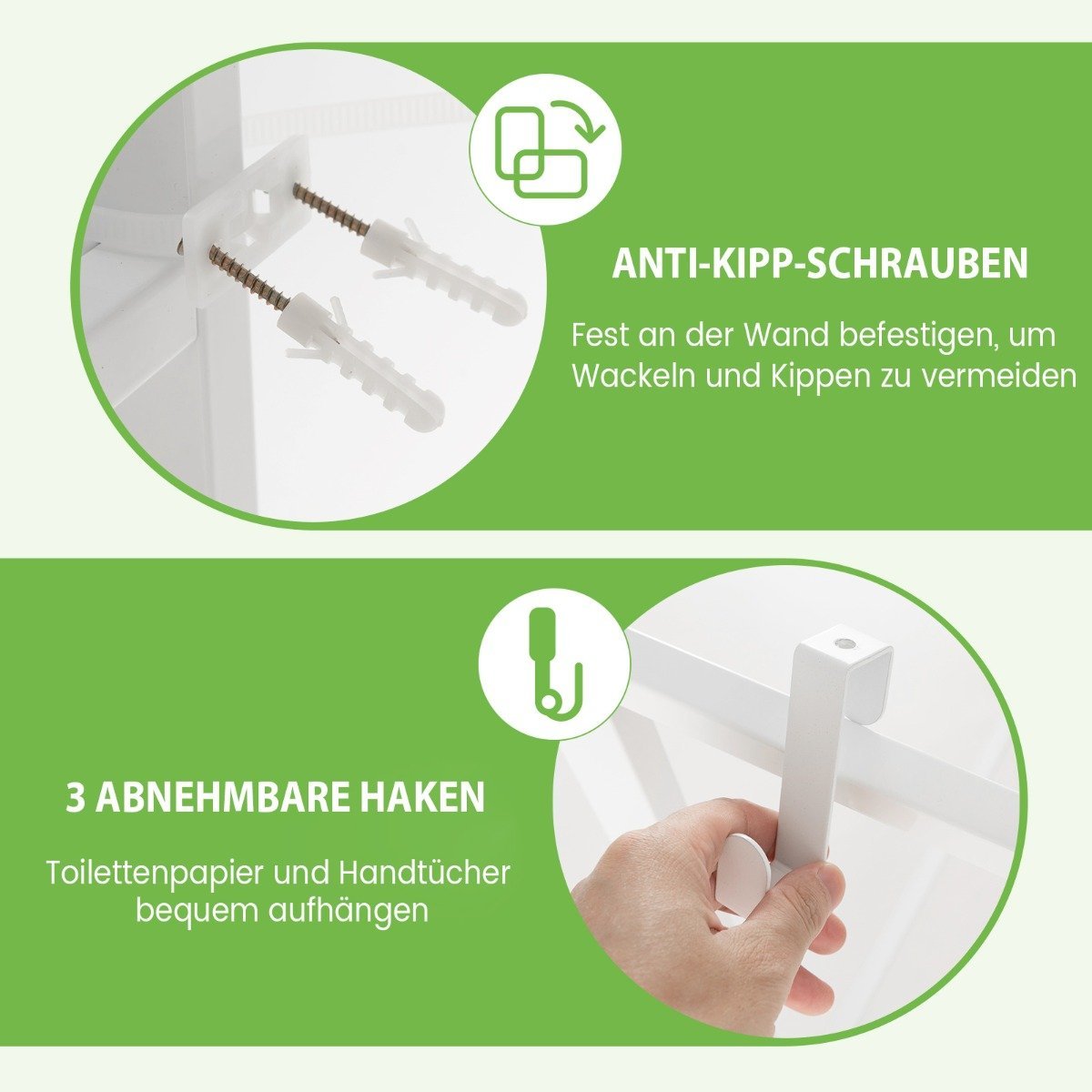 ANTI-KIPP-SCHRAUBEN

Fest an der Wand befestigen, um Wackeln und Kippen zu vermeiden

3 ABNEHMBARE HAKEN

Toilettenpapier und Handtücher bequem aufhängen