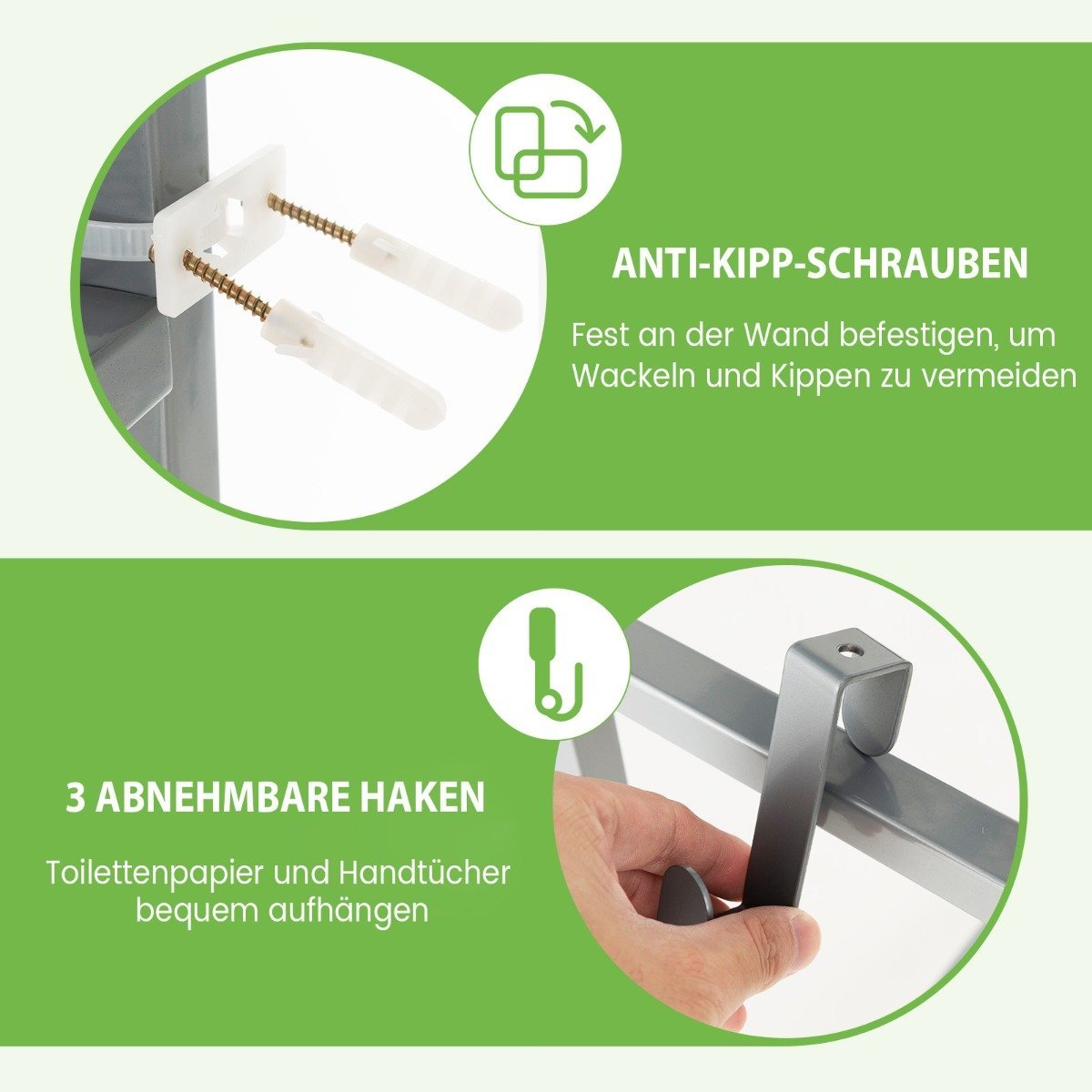 ANTI-KIPP-SCHRAUBEN

Fest an der Wand befestigen, um Wackeln und Kippen zu vermeiden

3 ABNEHMBARE HAKEN

Toilettenpapier und Handtücher bequem aufhängen