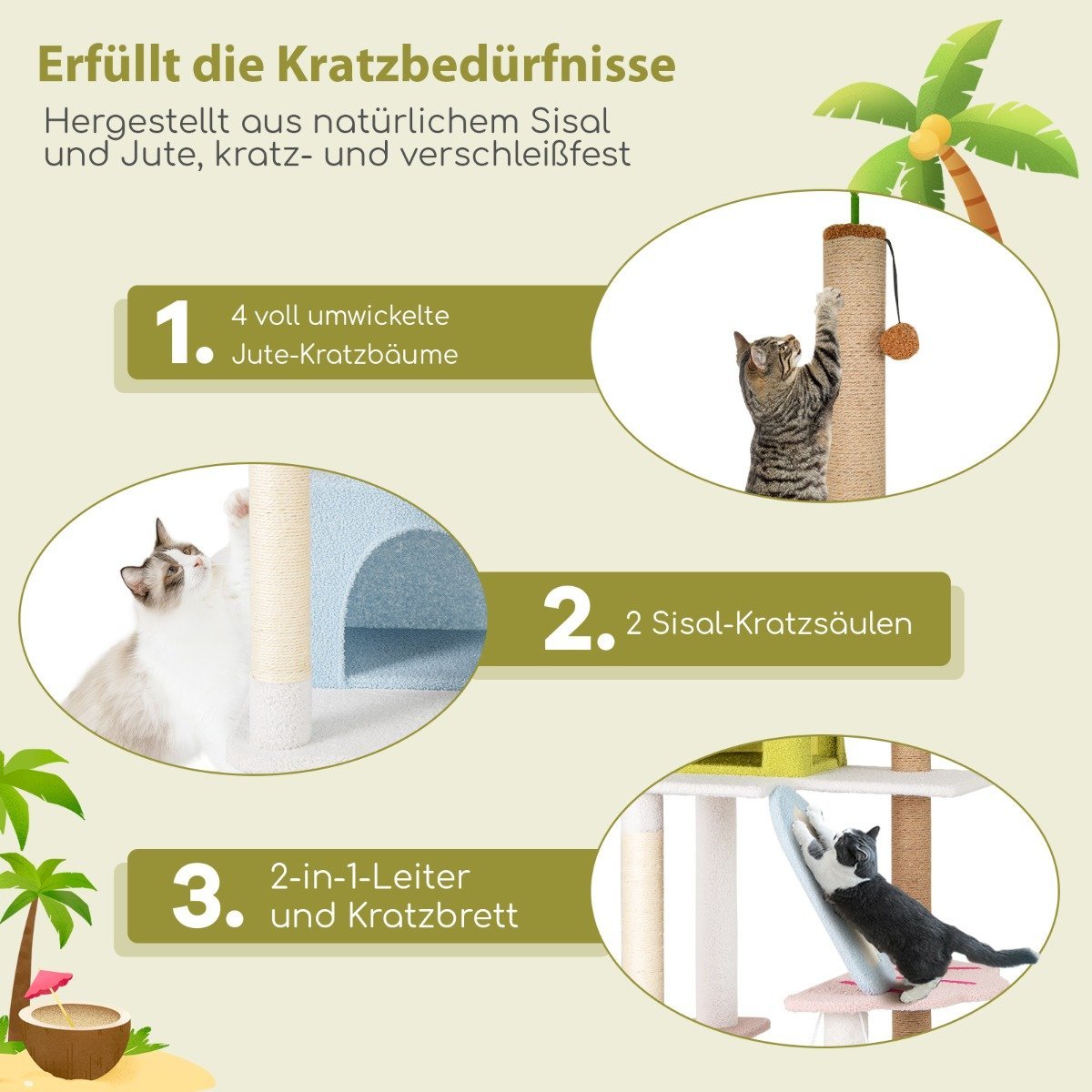 Erfüllt die Kratzbedürfnisse

Hergestellt aus natürlichem Sisal und Jute, kratz- und verschleißfest

1. 4 voll umwickelte Jute-Kratzbäume

2. 2 Sisal-Kratzsäulen

3. 2-in-1-Leiter und Kratzbrett