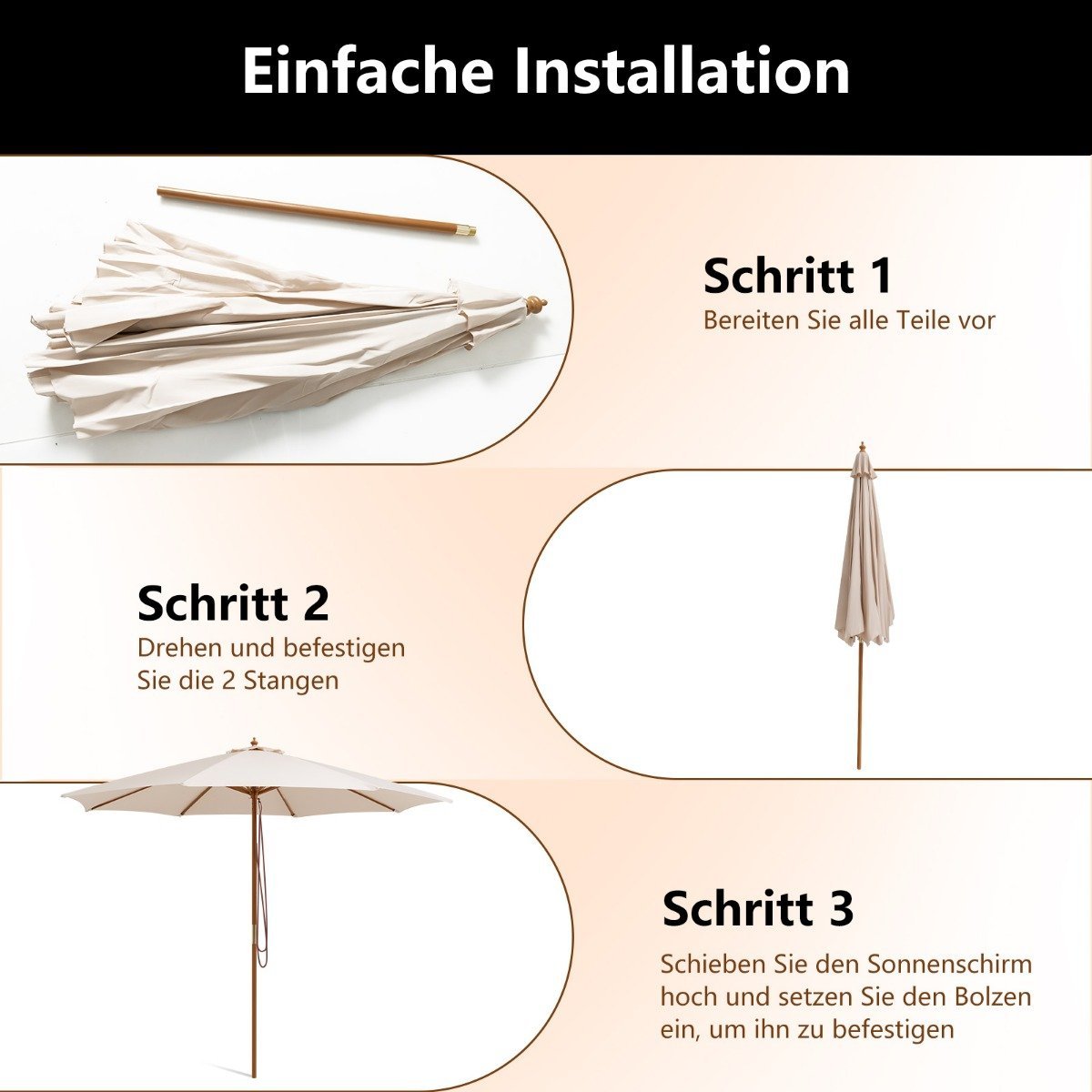 Einfache Installation

Schritt 1
Bereiten Sie alle Teile vor

Schritt 2
Drehen und befestigen Sie die 2 Stangen

Schritt 3
Schieben Sie den Sonnenschirm hoch und setzen Sie den Bolzen ein, um ihn zu befestigen