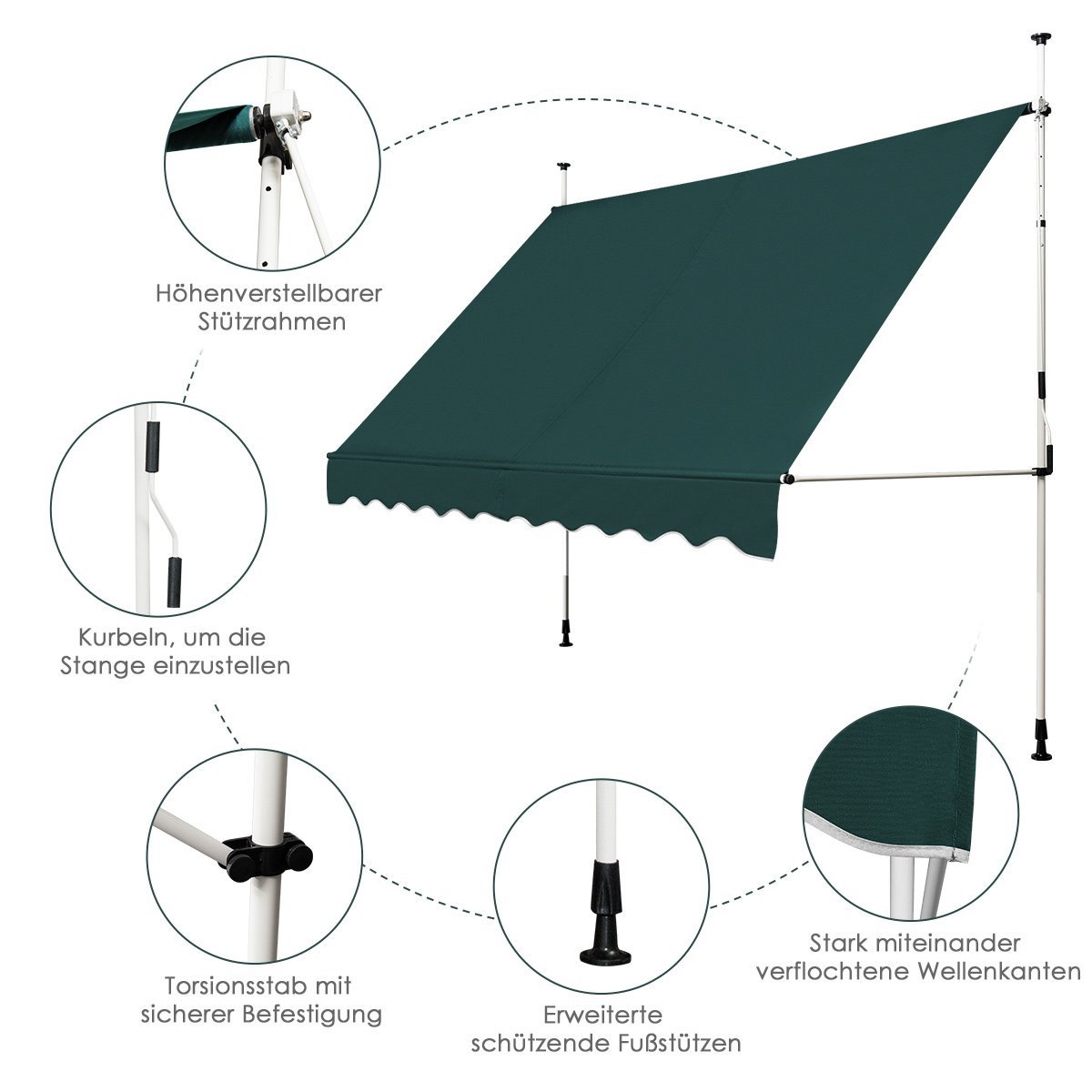 Höhenverstellbarer Stützrahmen

Kurbeln, um die Stange einzustellen

Torsionsstab mit sicherer Befestigung

Erweiterte schützende Fußstützen

Stark miteinander verflochtene Wellenkanten