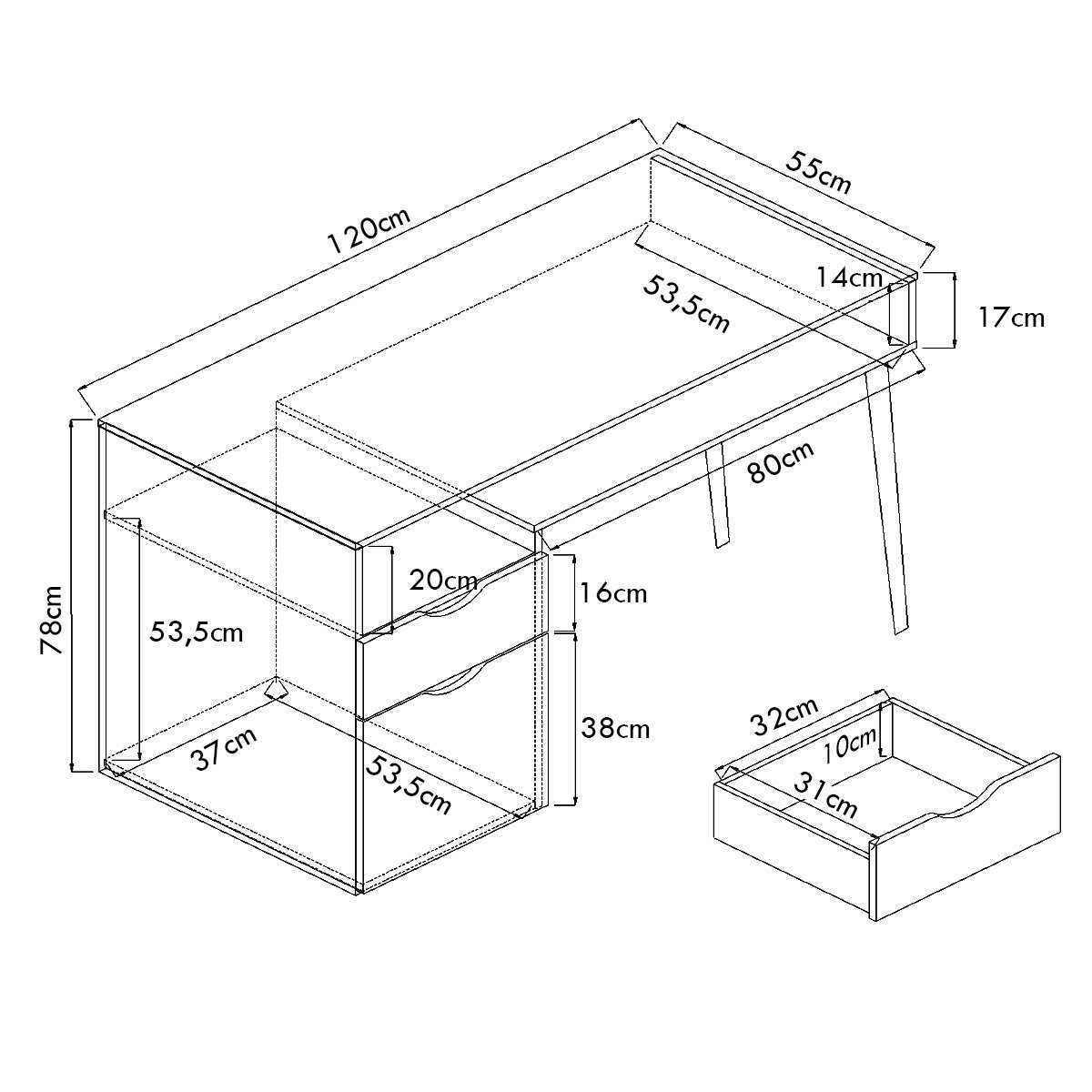 120cm
55cm
53,5cm
14cm
17cm
80cm
78cm
53,5cm
20cm
16cm
38cm
37cm
53,5cm
32cm
10cm
31cm