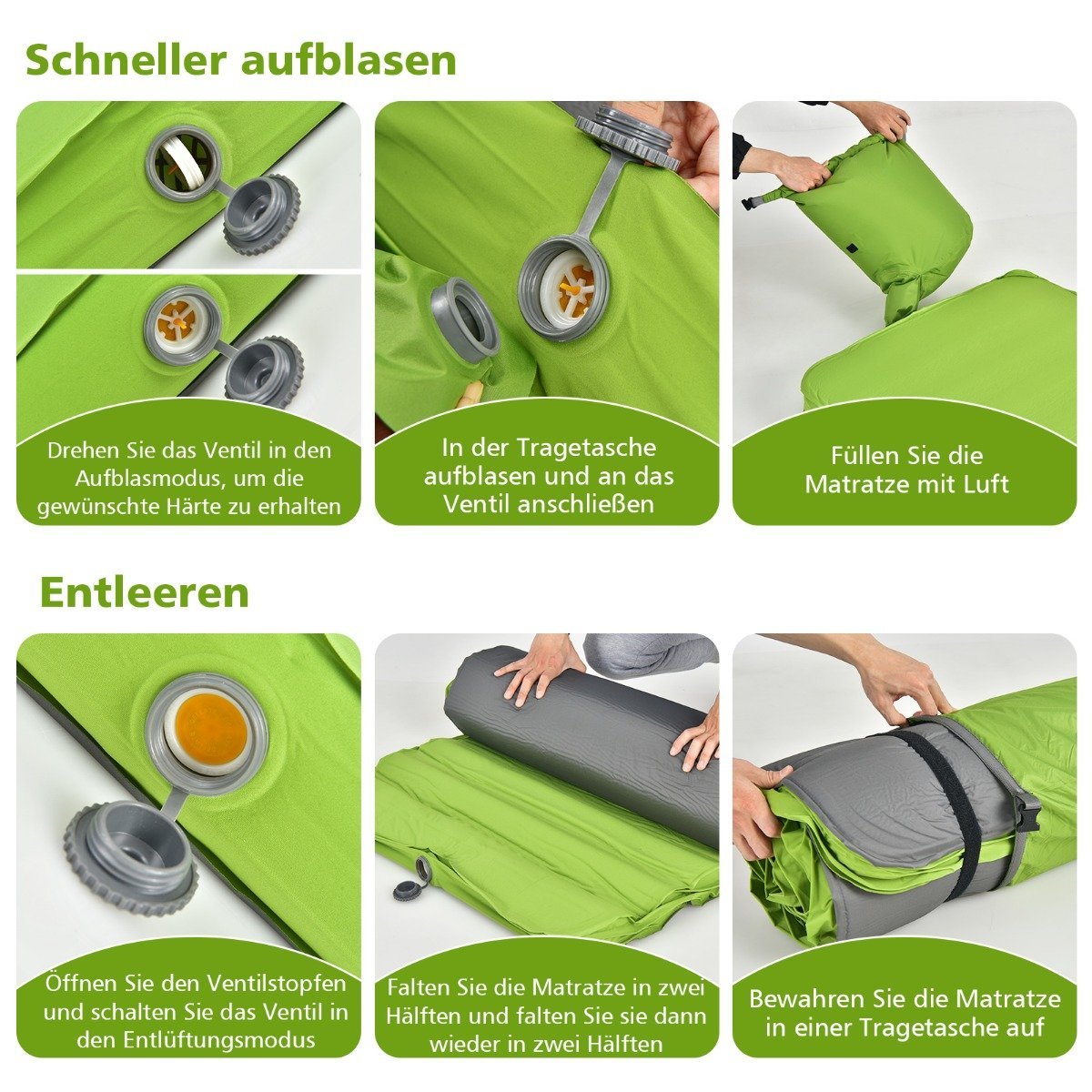 Schneller aufblasen

Drehen Sie das Ventil in den Aufblasmodus, um die gewünschte Härte zu erhalten

In der Tragetasche aufblasen und an das Ventil anschließen

Füllen Sie die Matratze mit Luft

Entleeren

Öffnen Sie den Ventilstopfen und schalten Sie das Ventil in den Entlüftungsmodus

Falten Sie die Matratze in zwei Hälften und falten Sie sie dann wieder in zwei Hälften

Bewahren Sie die Matratze in einer Tragetasche auf