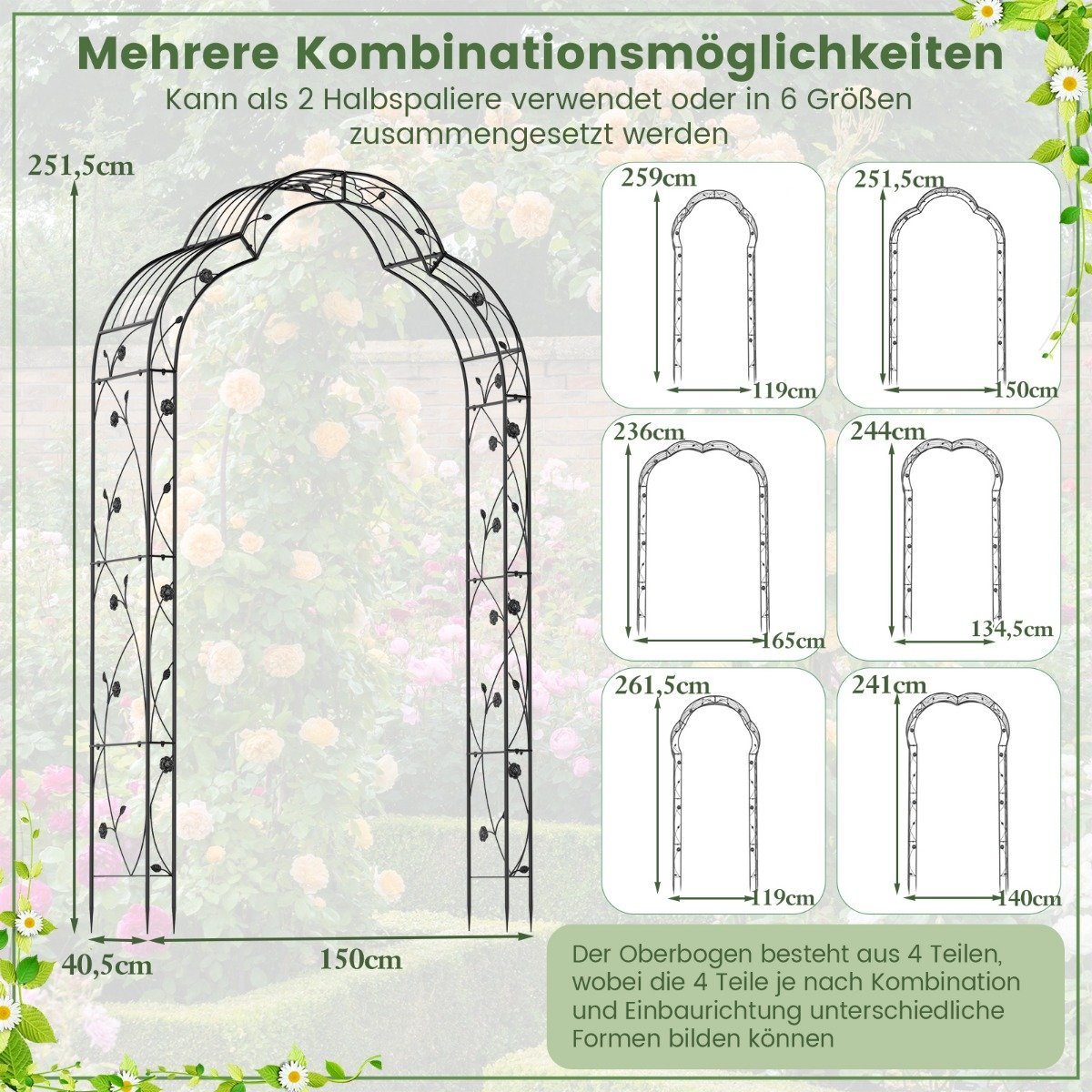 Mehrere Kombinationsmöglichkeiten

Kann als 2 Halbspaliere verwendet oder in 6 Größen zusammengesetzt werden

251,5cm

40,5cm

150cm

259cm

119cm

251,5cm

150cm

236cm

165cm

244cm

134,5cm

261,5cm

119cm

241cm

140cm

Der Oberbogen besteht aus 4 Teilen, wobei die 4 Teile je nach Kombination und Einbaurichtung unterschiedliche Formen bilden können