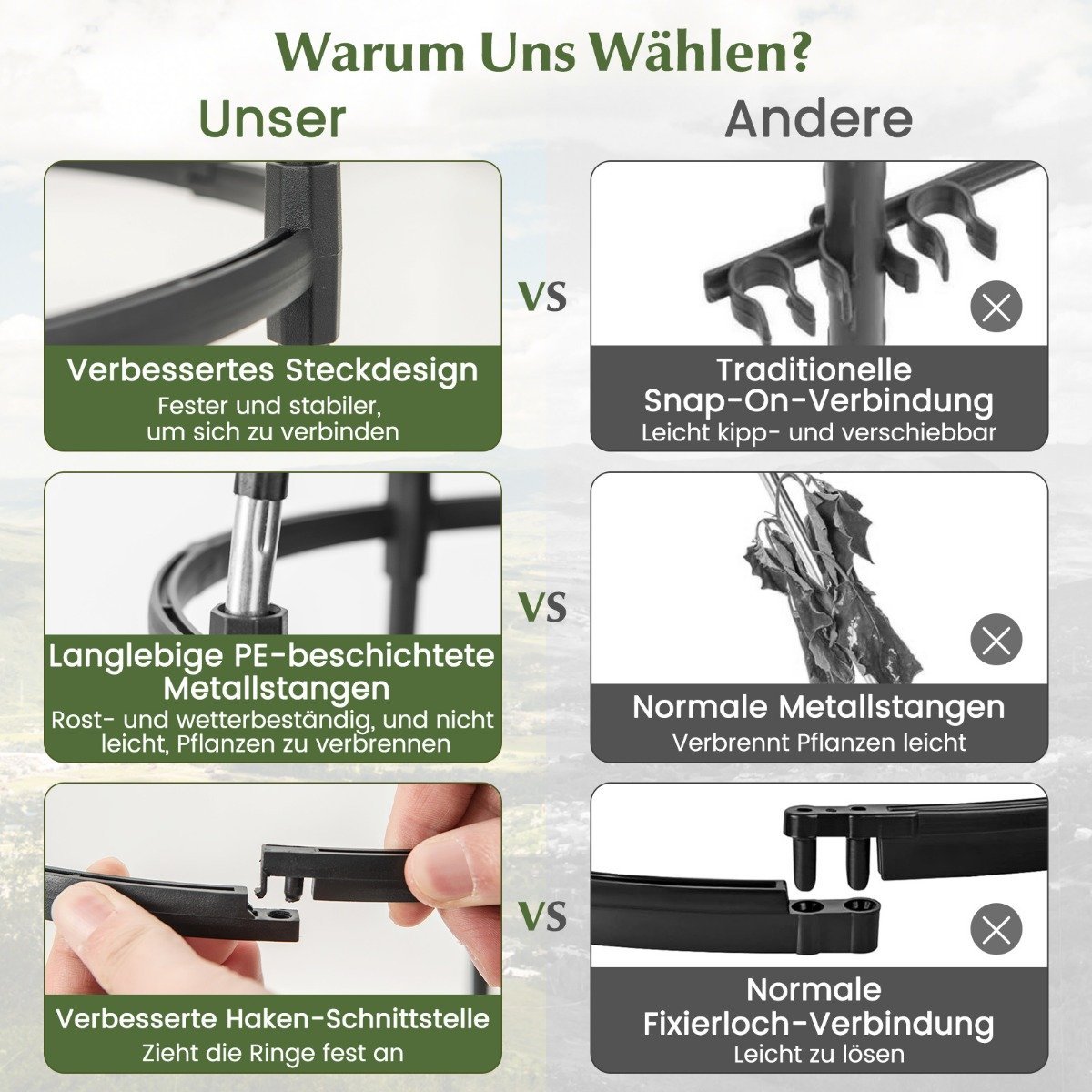 Warum Uns Wählen?

Unser

Andere

Verbessertes Steckdesign
Fester und stabiler, um sich zu verbinden

VS

Traditionelle Snap-On-Verbindung
Leicht kipp- und verschiebbar

Langlebige PE-beschichtete Metallstangen
Rost- und wetterbeständig, und nicht leicht, Pflanzen zu verbrennen

VS

Normale Metallstangen
Verbrennt Pflanzen leicht

Verbesserte Haken-Schnittstelle
Zieht die Ringe fest an

VS

Normale Fixierloch-Verbindung
Leicht zu lösen