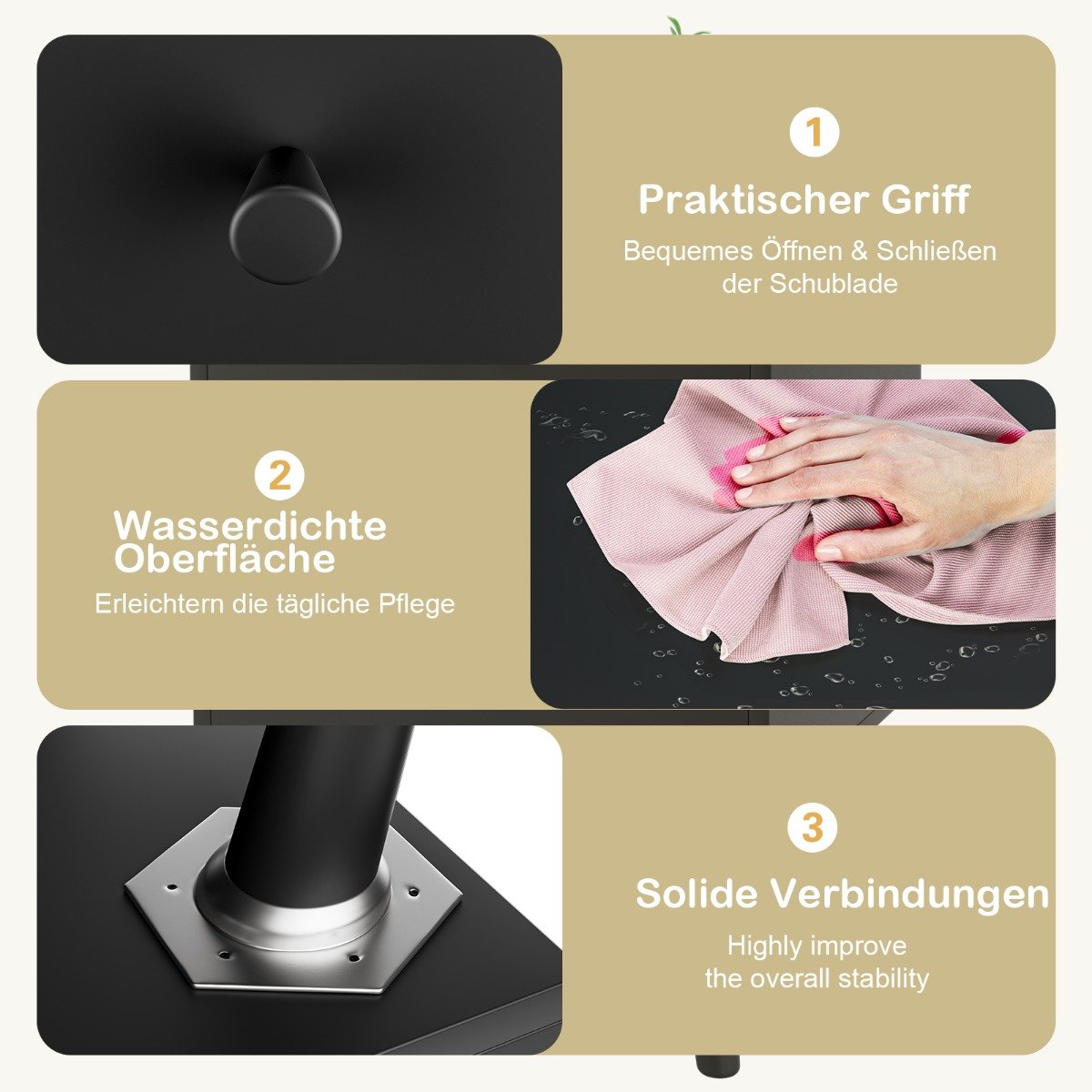 1

Praktischer Griff

Bequemes Öffnen & Schließen der Schublade

2

Wasserdichte Oberfläche

Erleichtern die tägliche Pflege

3

Solide Verbindungen

Highly improve the overall stability