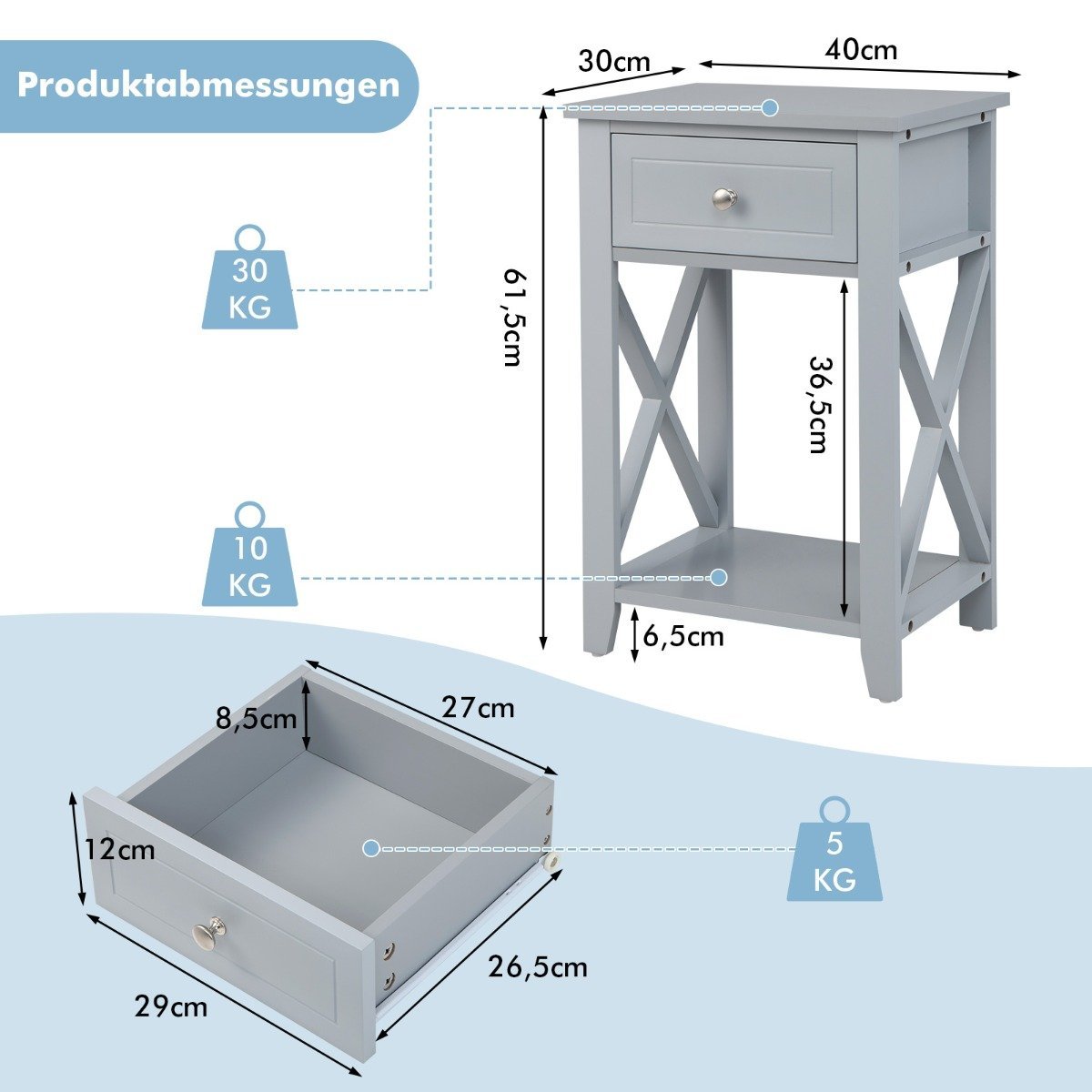 Produktabmessungen

30cm

40cm

30 KG

61,5cm

36,5cm

10 KG

6,5cm

8,5cm

27cm

12cm

5 KG

26,5cm

29cm