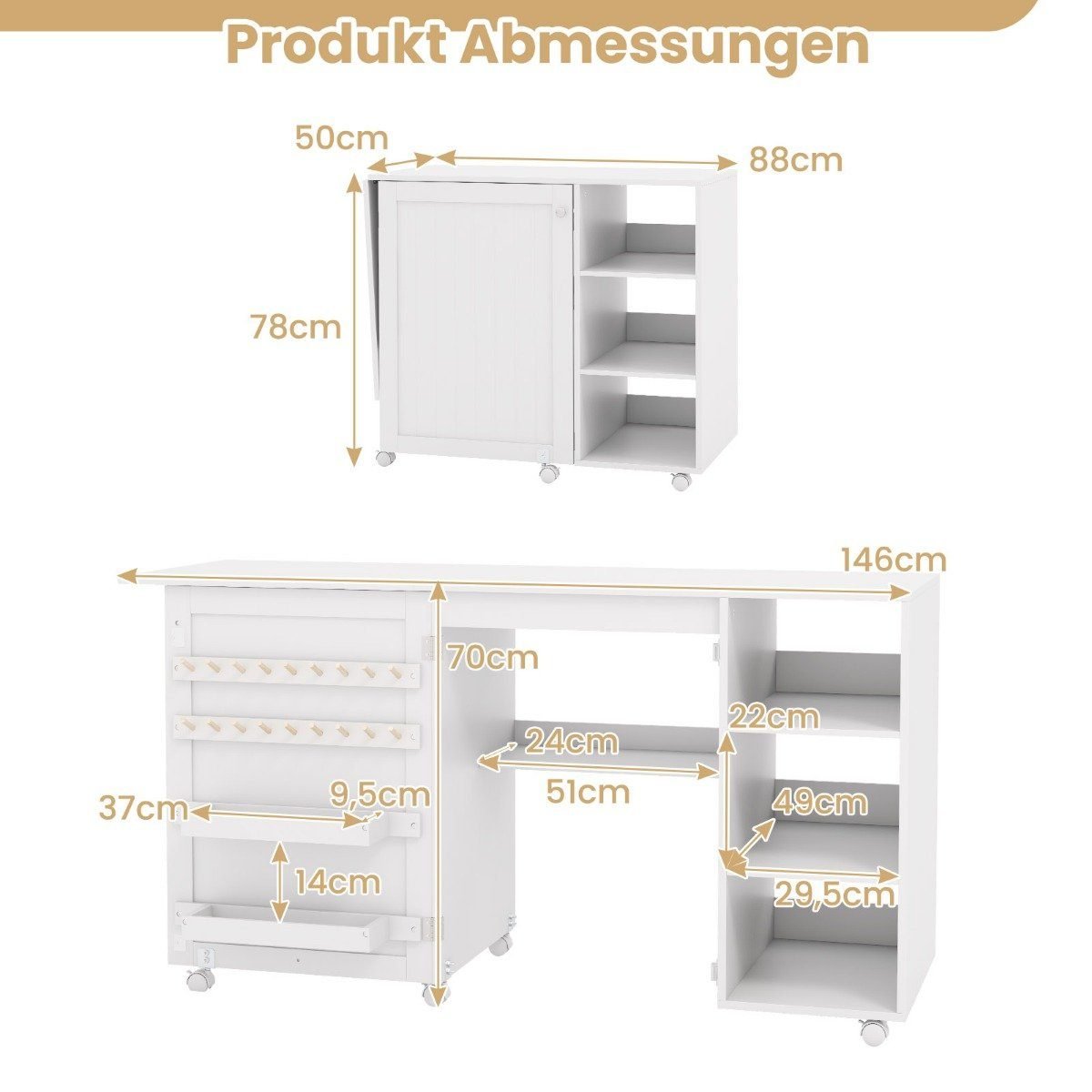 Produkt Abmessungen

50cm
88cm
78cm

146cm
70cm
22cm
24cm
51cm
37cm
9,5cm
49cm
14cm
29,5cm