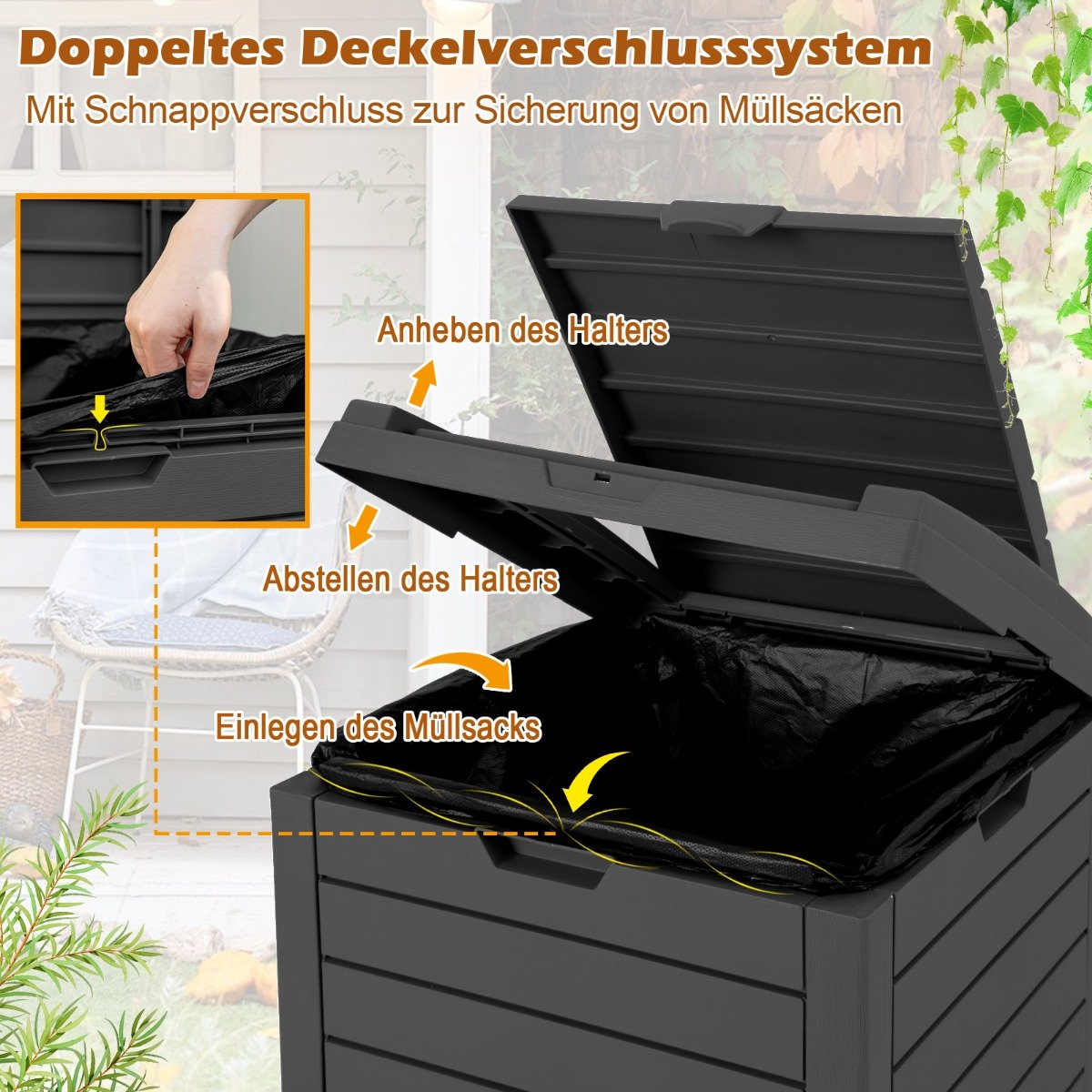 Doppeltes Deckelverschlusssystem

Mit Schnappverschluss zur Sicherung von Müllsäcken

Anheben des Halters

Abstellen des Halters

Einlegen des Müllsacks