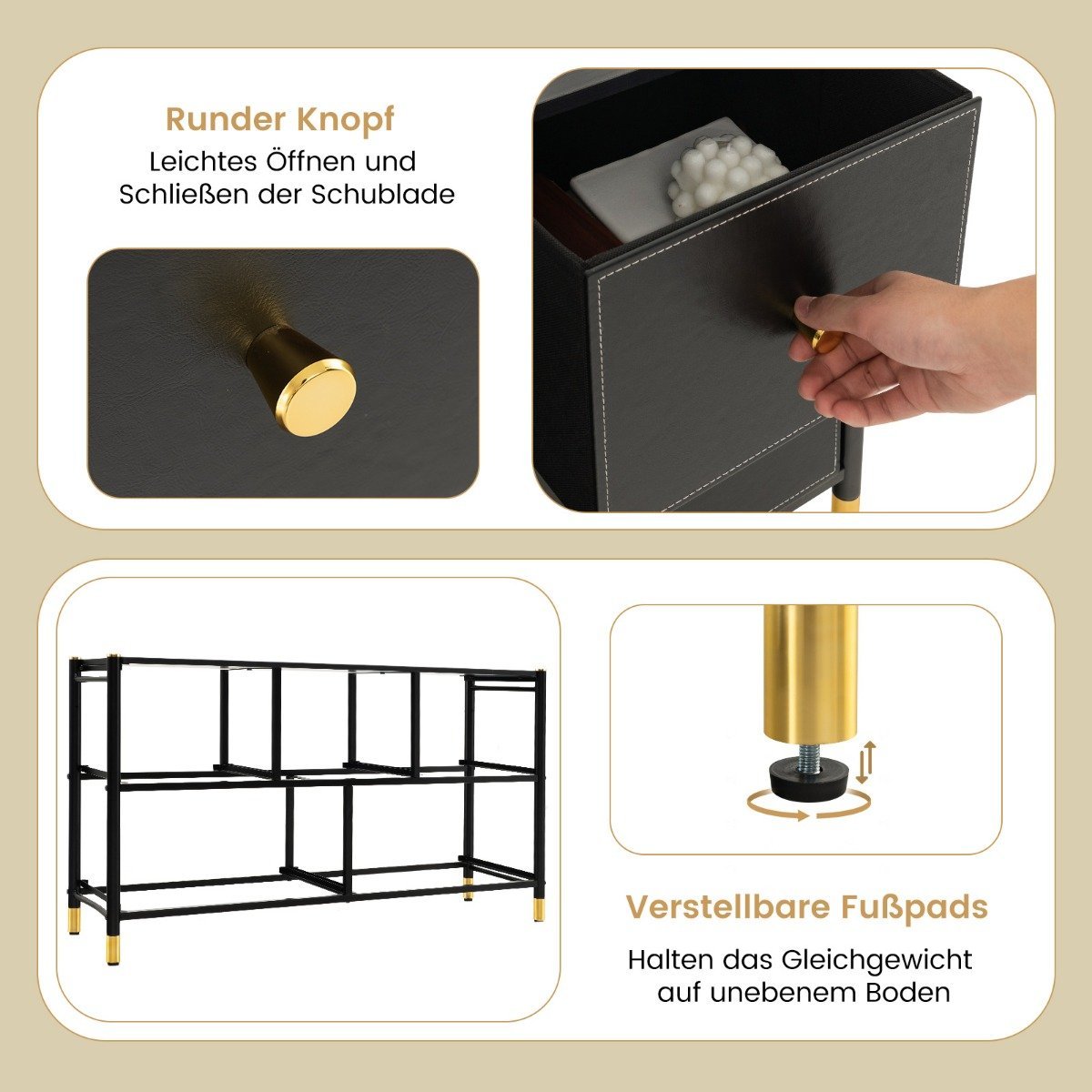 Runder Knopf

Leichtes Öffnen und Schließen der Schublade

Verstellbare Fußpads

Halten das Gleichgewicht auf unebenem Boden