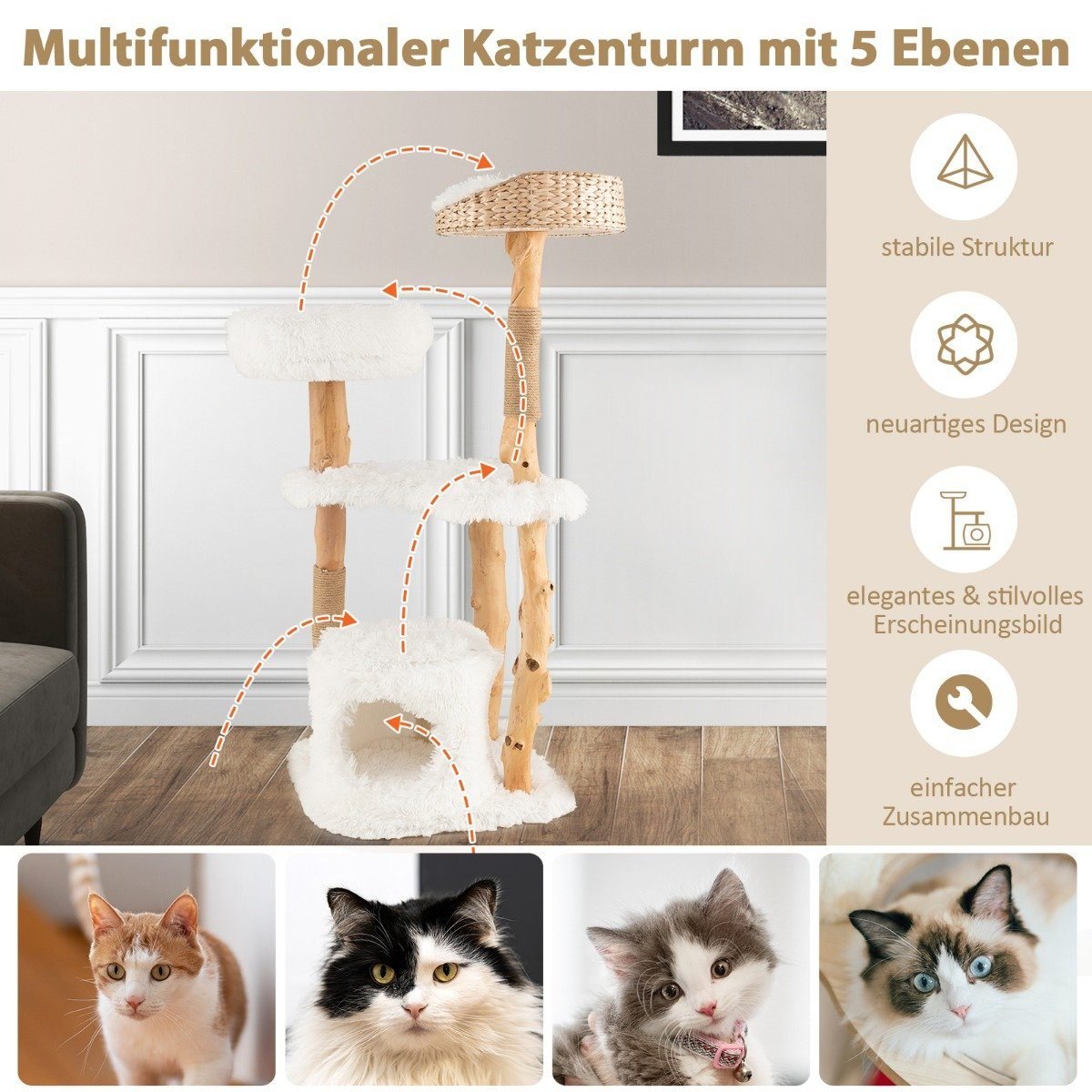 Multifunktionaler Katzenturm mit 5 Ebenen

stabile Struktur

neuartiges Design

elegantes & stilvolles Erscheinungsbild

einfacher Zusammenbau