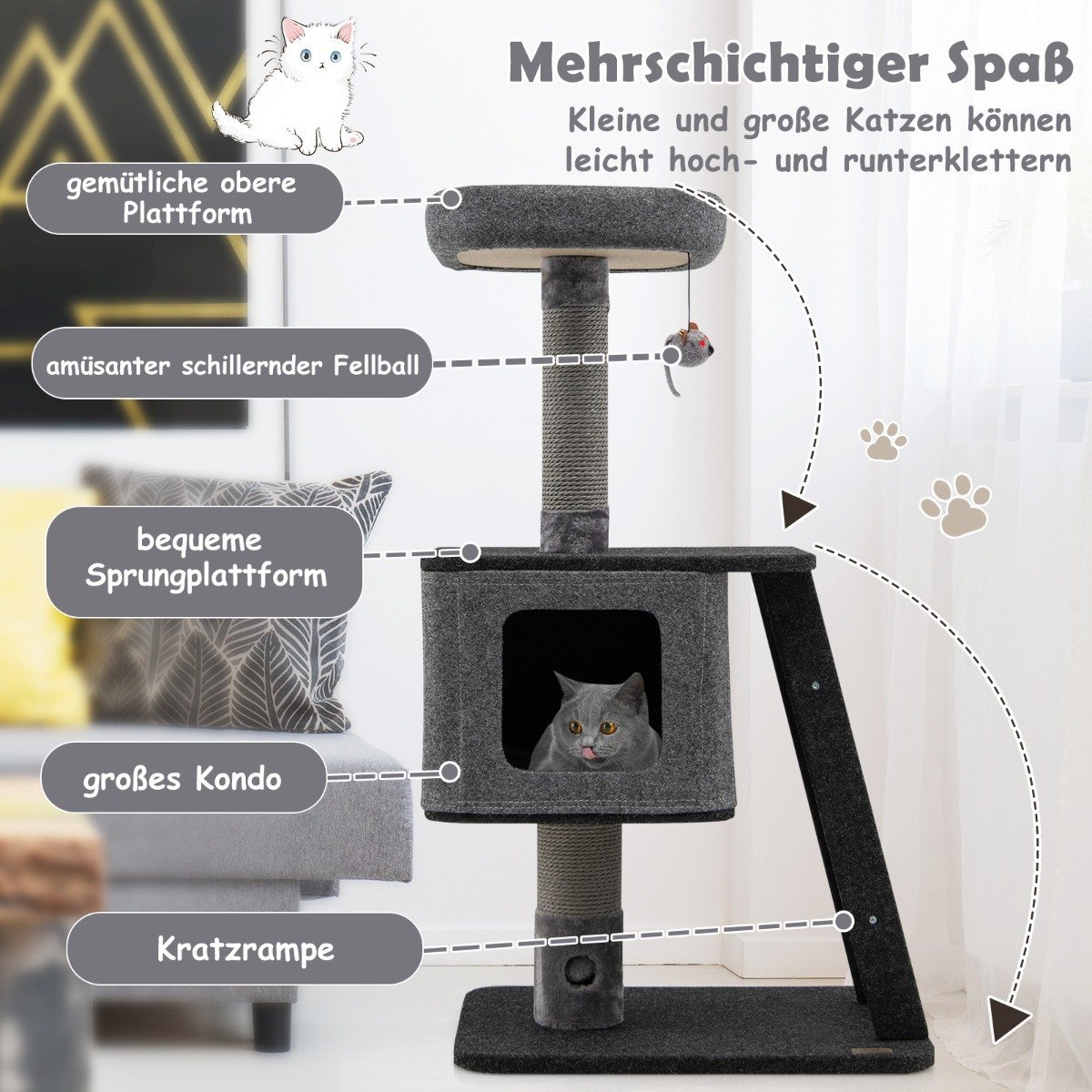 Mehrschichtiger Spaß

Kleine und große Katzen können leicht hoch- und runterklettern

gemütliche obere Plattform

amüsanter schillernder Fellball

bequeme Sprungplattform

großes Kondo

Kratzrampe