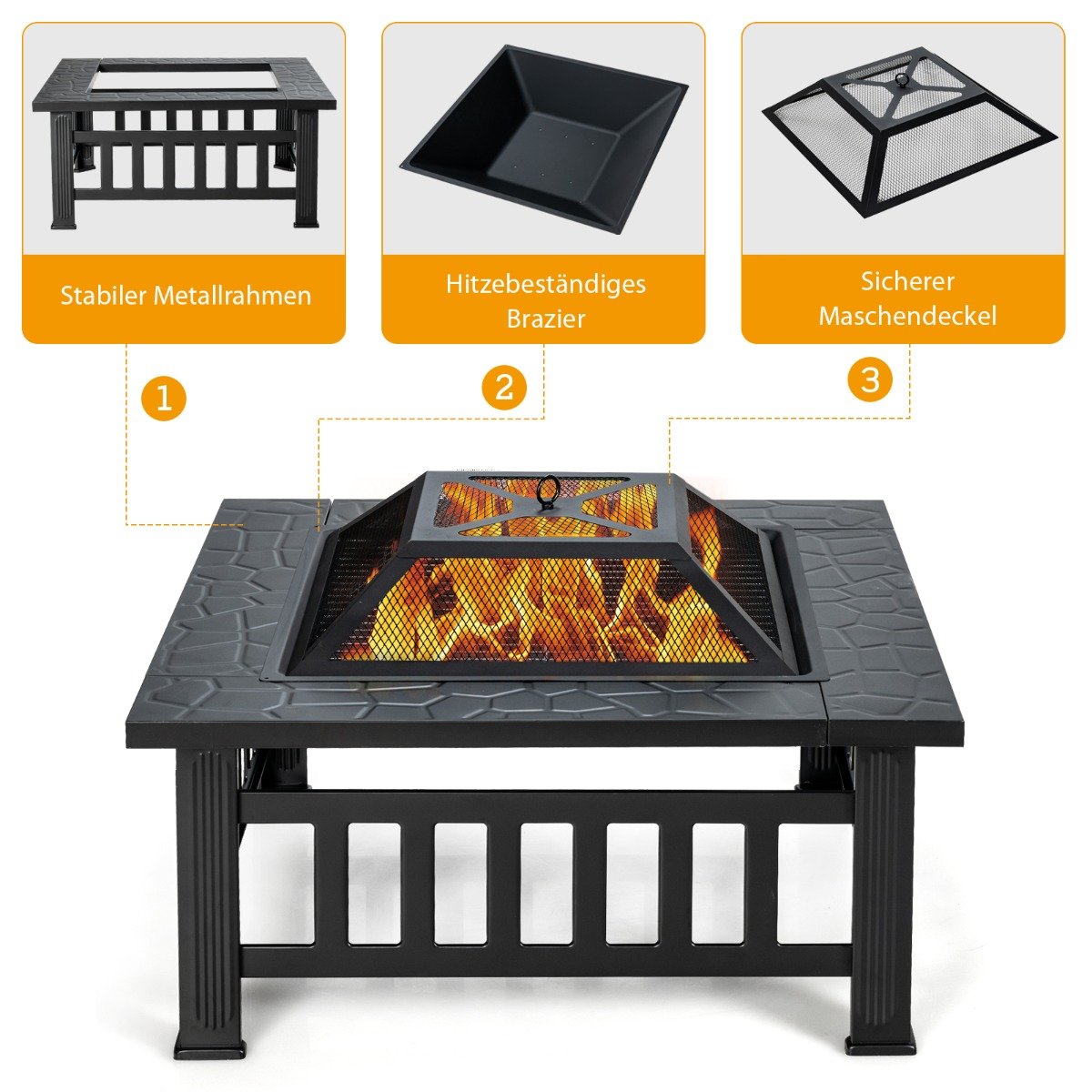 Stabiler Metallrahmen

Hitzebeständiges Brazier

Sicherer Maschendeckel

1

2

3