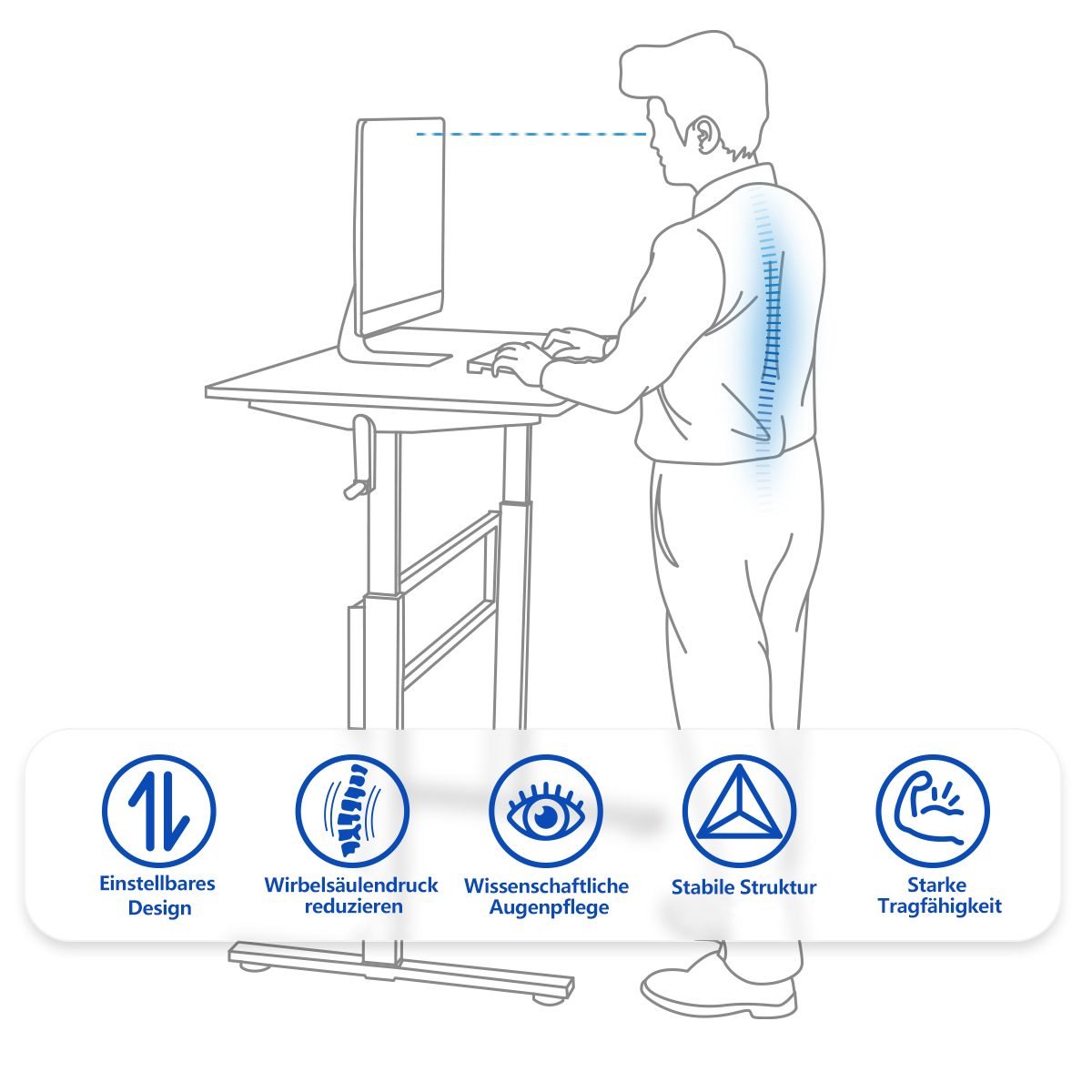 Einstellbares Design

Wirbelsäulendruck reduzieren

Wissenschaftliche Augenpflege

Stabile Struktur

Starke Tragfähigkeit