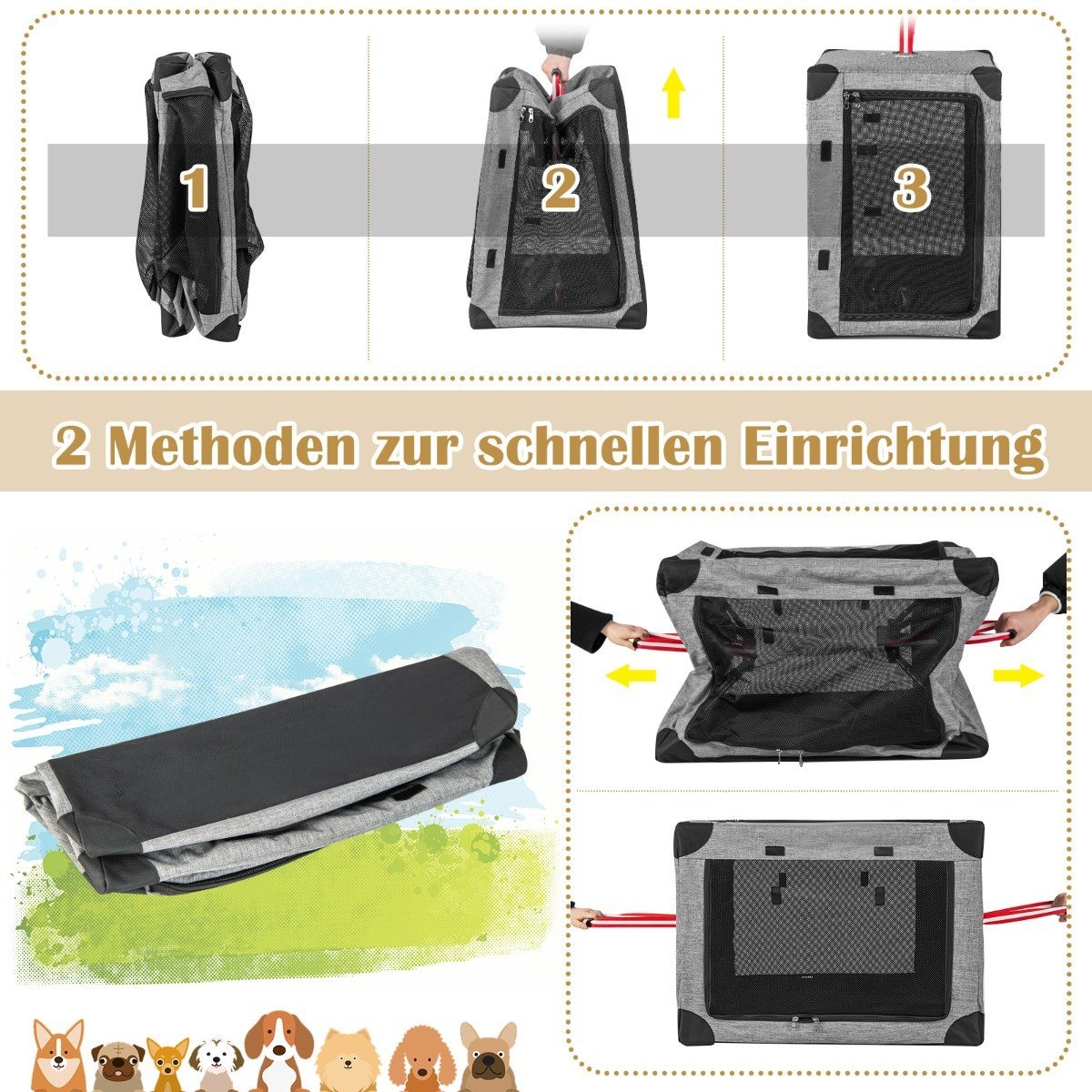 1

2

3

2 Methoden zur schnellen Einrichtung