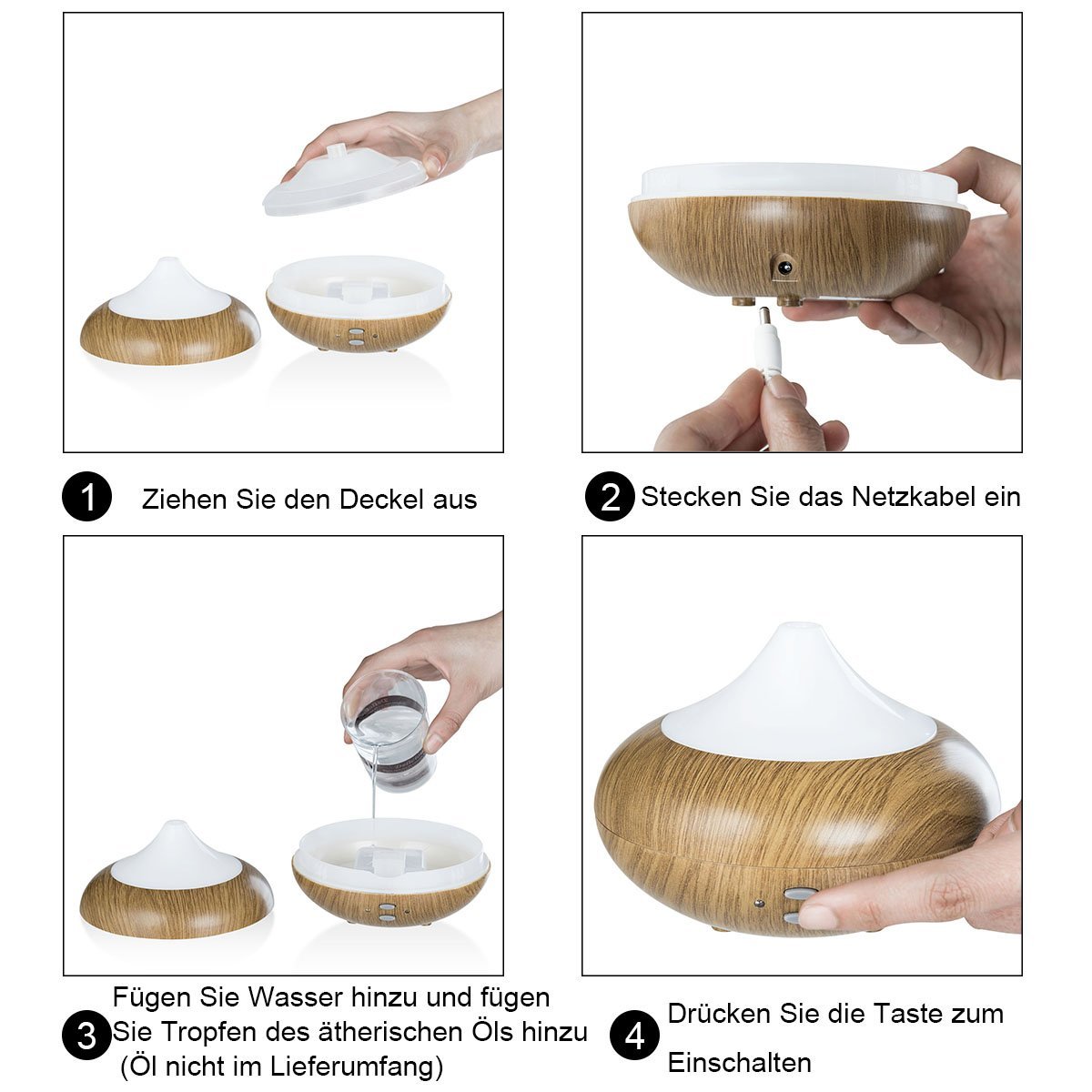 1 Ziehen Sie den Deckel aus

2 Stecken Sie das Netzkabel ein

3 Fügen Sie Wasser hinzu und fügen Sie Tropfen des ätherischen Öls hinzu (Öl nicht im Lieferumfang)

4 Drücken Sie die Taste zum Einschalten