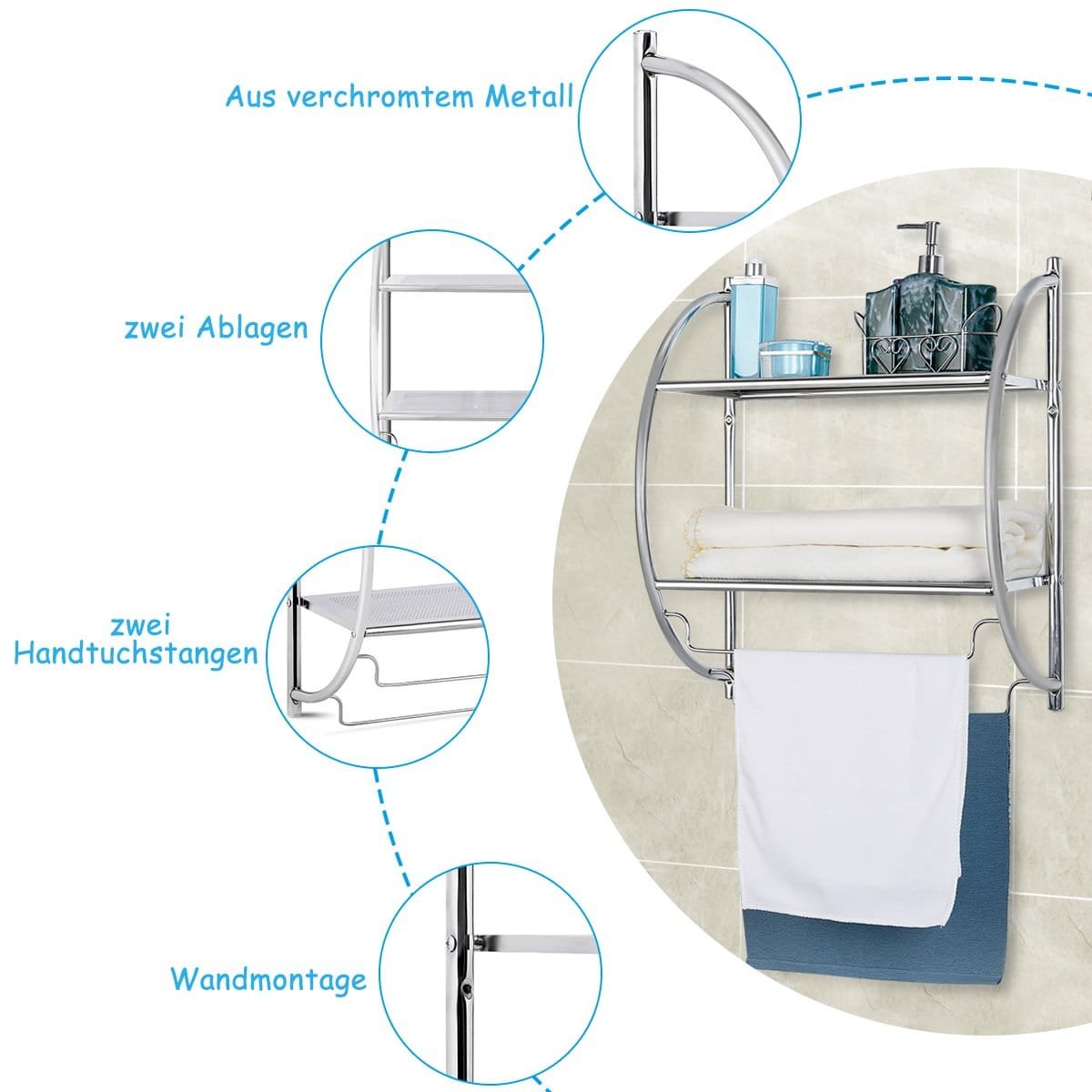 Aus verchromtem Metall

zwei Ablagen

zwei Handtuchstangen

Wandmontage