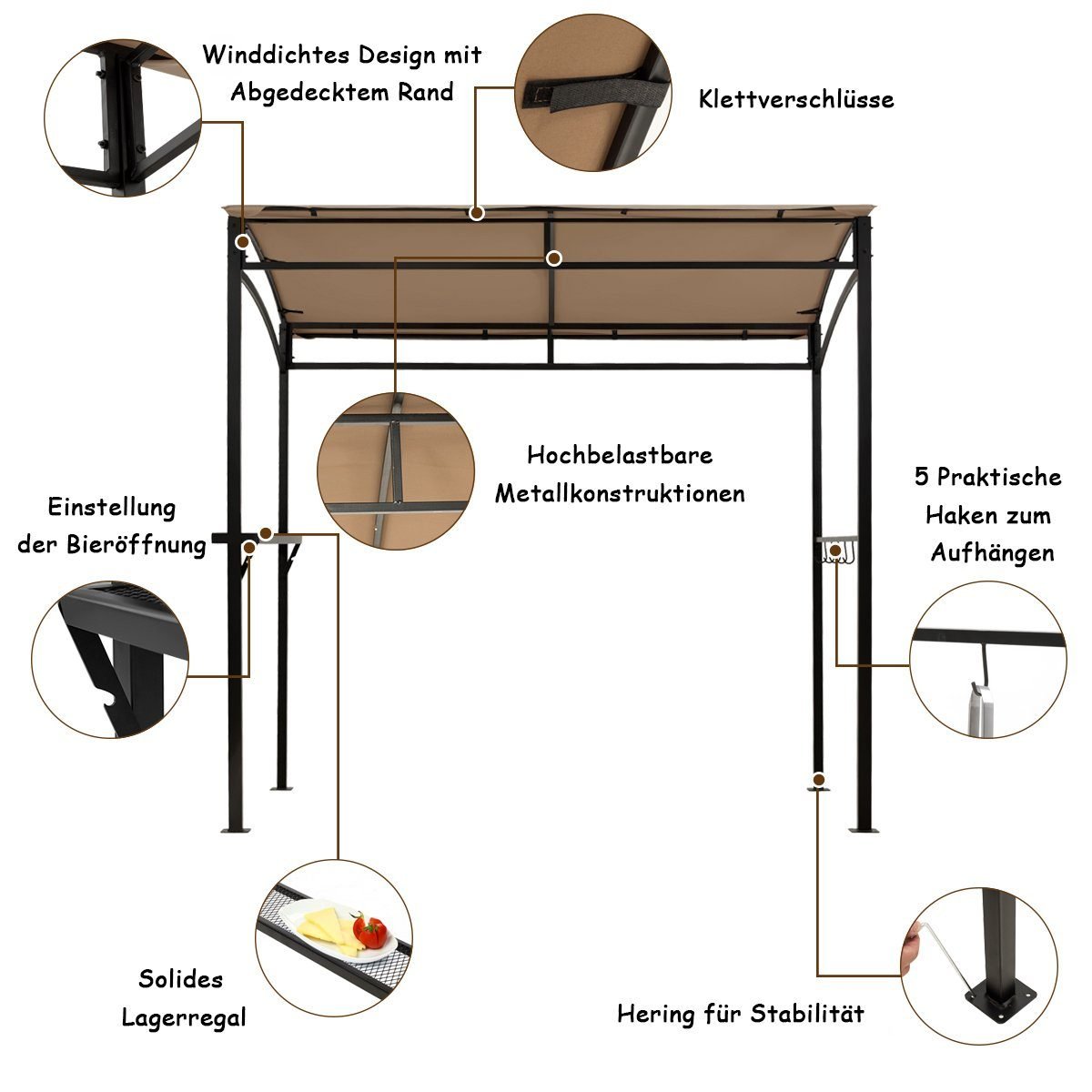 Winddichtes Design mit Abgedecktem Rand

Klettverschlüsse

Hochbelastbare Metallkonstruktionen

Einstellung der Bieröffnung

5 Praktische Haken zum Aufhängen

Solides Lagerregal

Hering für Stabilität