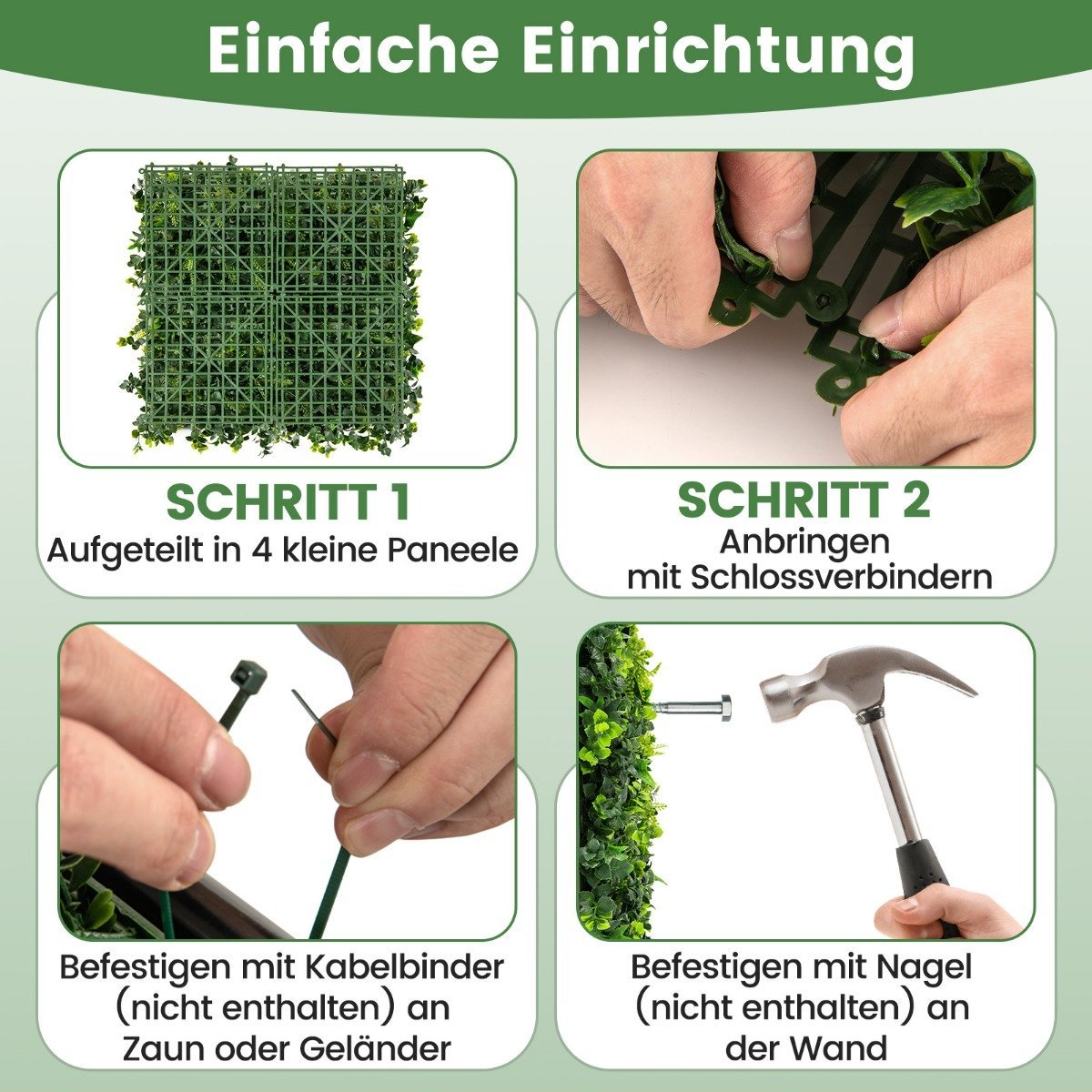 Einfache Einrichtung

SCHRITT 1
Aufgeteilt in 4 kleine Paneele

SCHRITT 2
Anbringen mit Schlossverbindern

Befestigen mit Kabelbinder (nicht enthalten) an Zaun oder Geländer

Befestigen mit Nagel (nicht enthalten) an der Wand