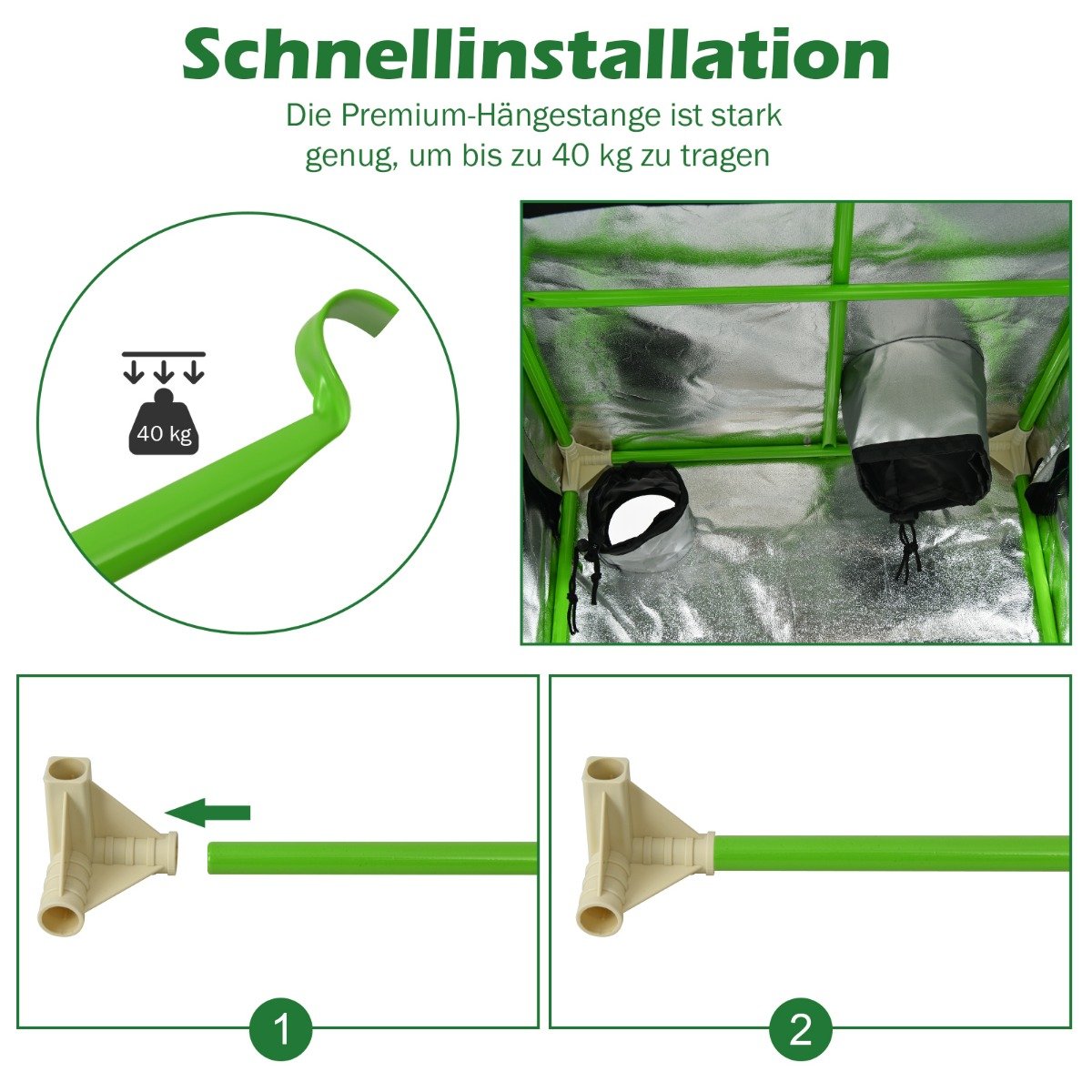 Schnellinstallation

Die Premium-Hängestange ist stark genug, um bis zu 40 kg zu tragen

40 kg

1

2