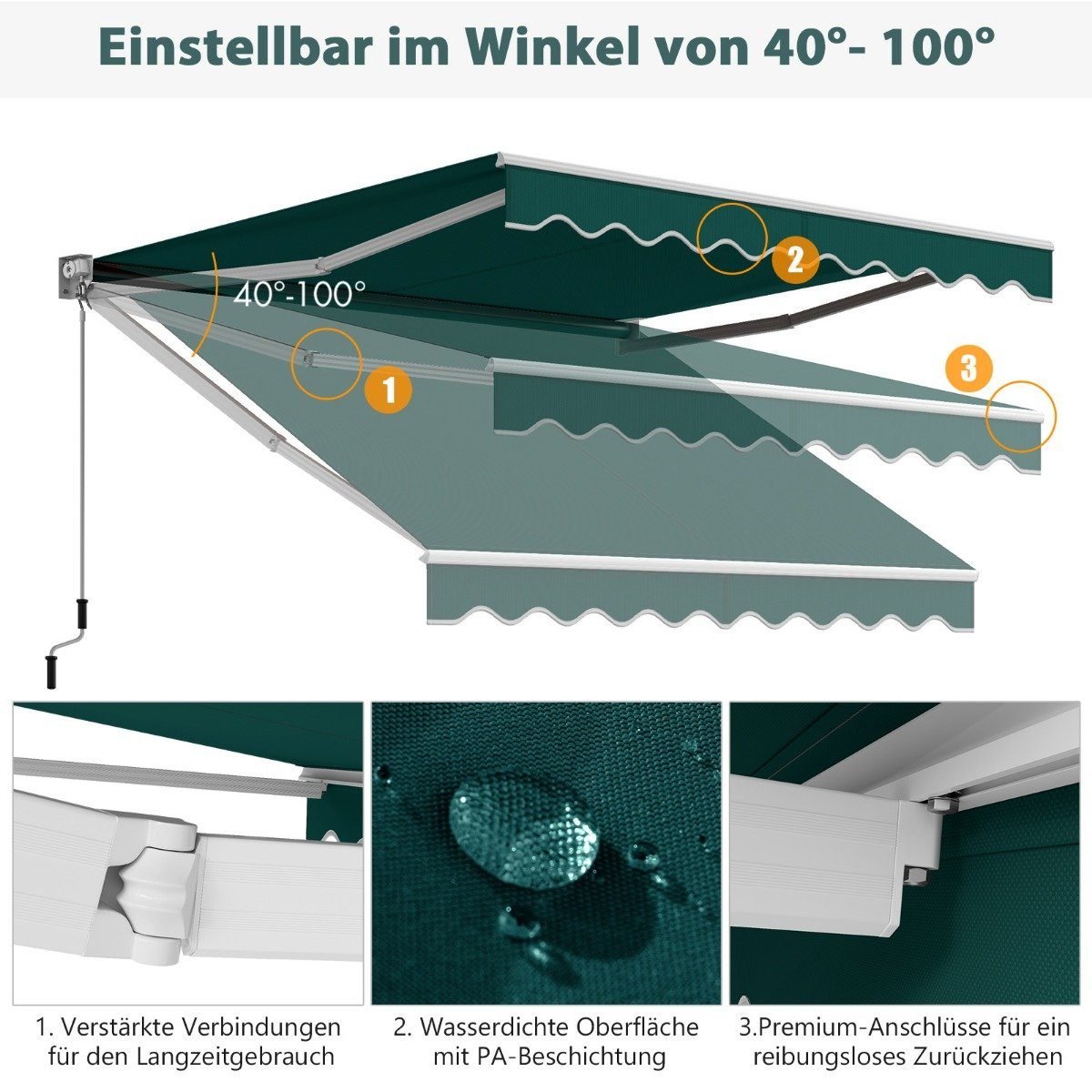 Einstellbar im Winkel von 40°- 100°

40°-100°

2

1

3

1. Verstärkte Verbindungen für den Langzeitgebrauch

2. Wasserdichte Oberfläche mit PA-Beschichtung

3.Premium-Anschlüsse für ein reibungsloses Zurückziehen