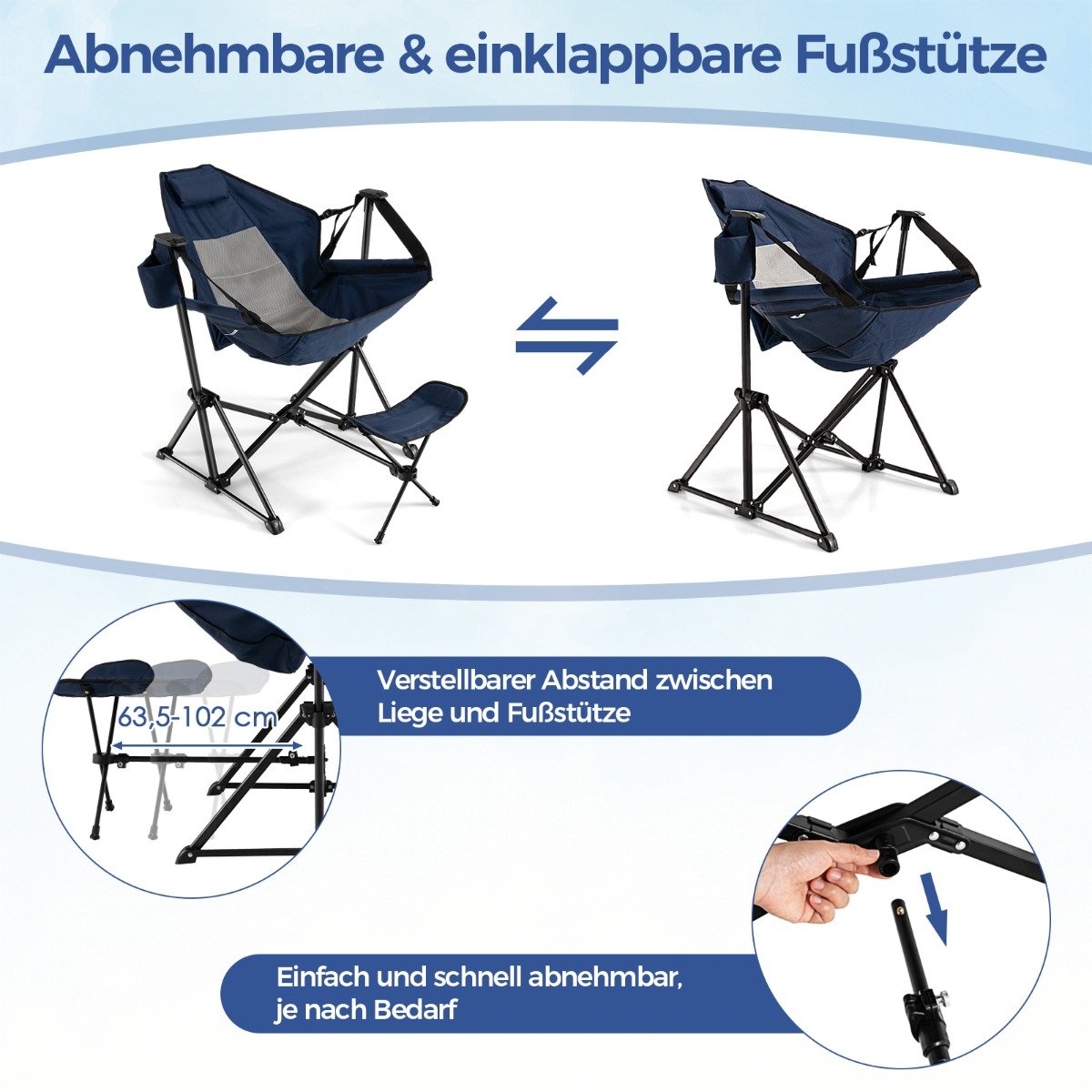 Abnehmbare & einklappbare Fußstütze

63,5-102 cm

Verstellbarer Abstand zwischen Liege und Fußstütze

Einfach und schnell abnehmbar, je nach Bedarf