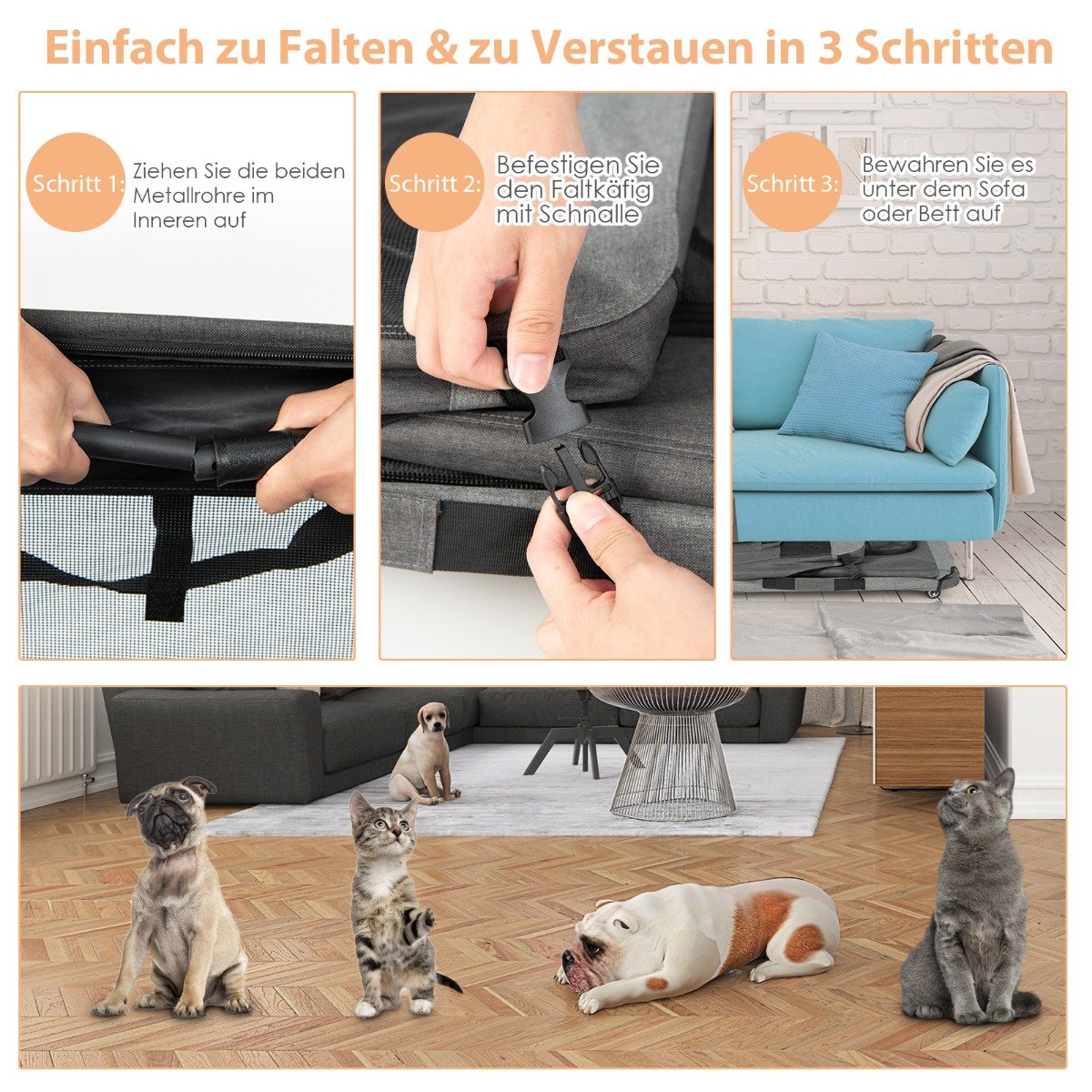 Einfach zu Falten & zu Verstauen in 3 Schritten

Schritt 1: Ziehen Sie die beiden Metallrohre im Inneren auf

Schritt 2: Befestigen Sie den Faltkäfig mit Schnalle

Schritt 3: Bewahren Sie es unter dem Sofa oder Bett auf