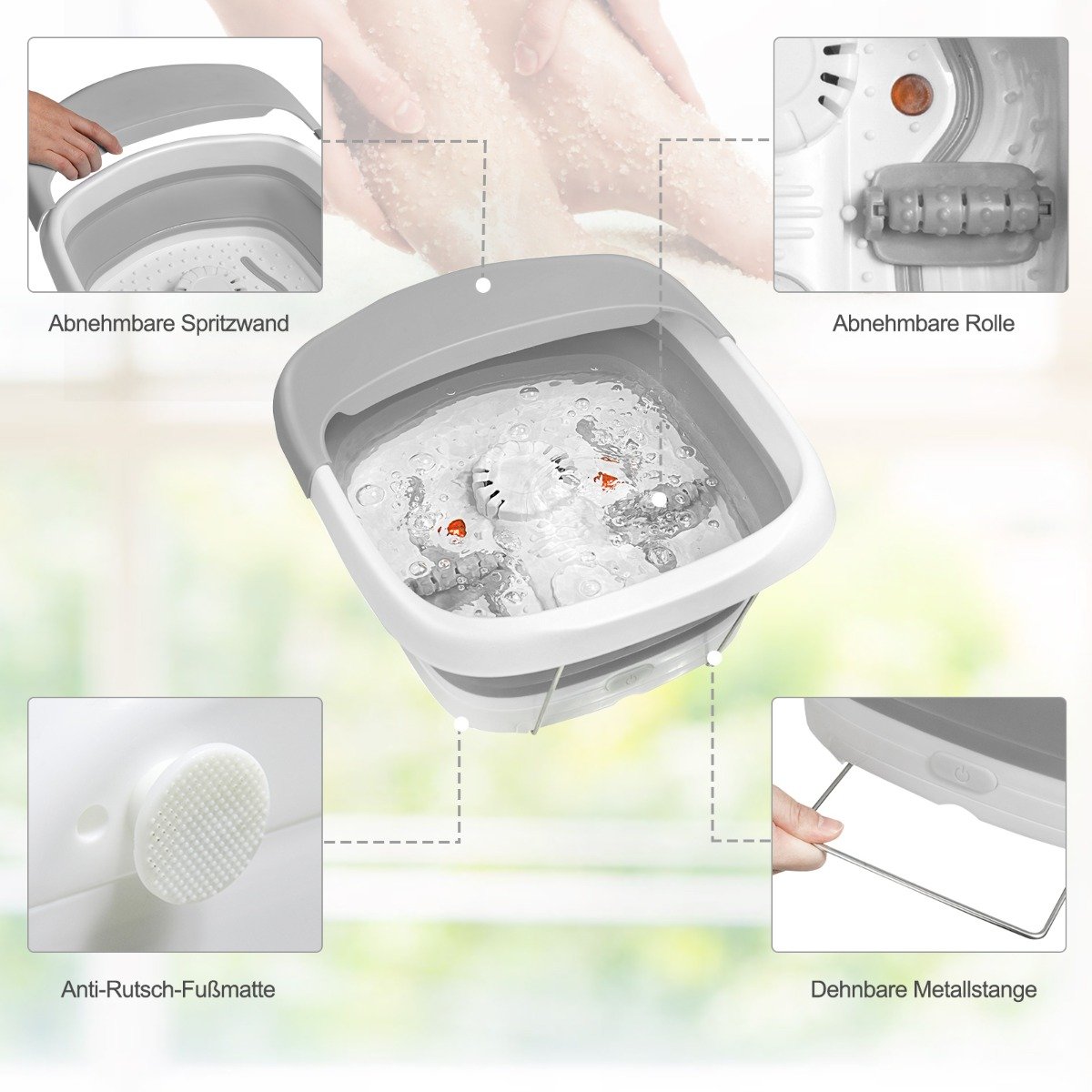 Abnehmbare Spritzwand

Abnehmbare Rolle

Anti-Rutsch-Fußmatte

Dehnbare Metallstange