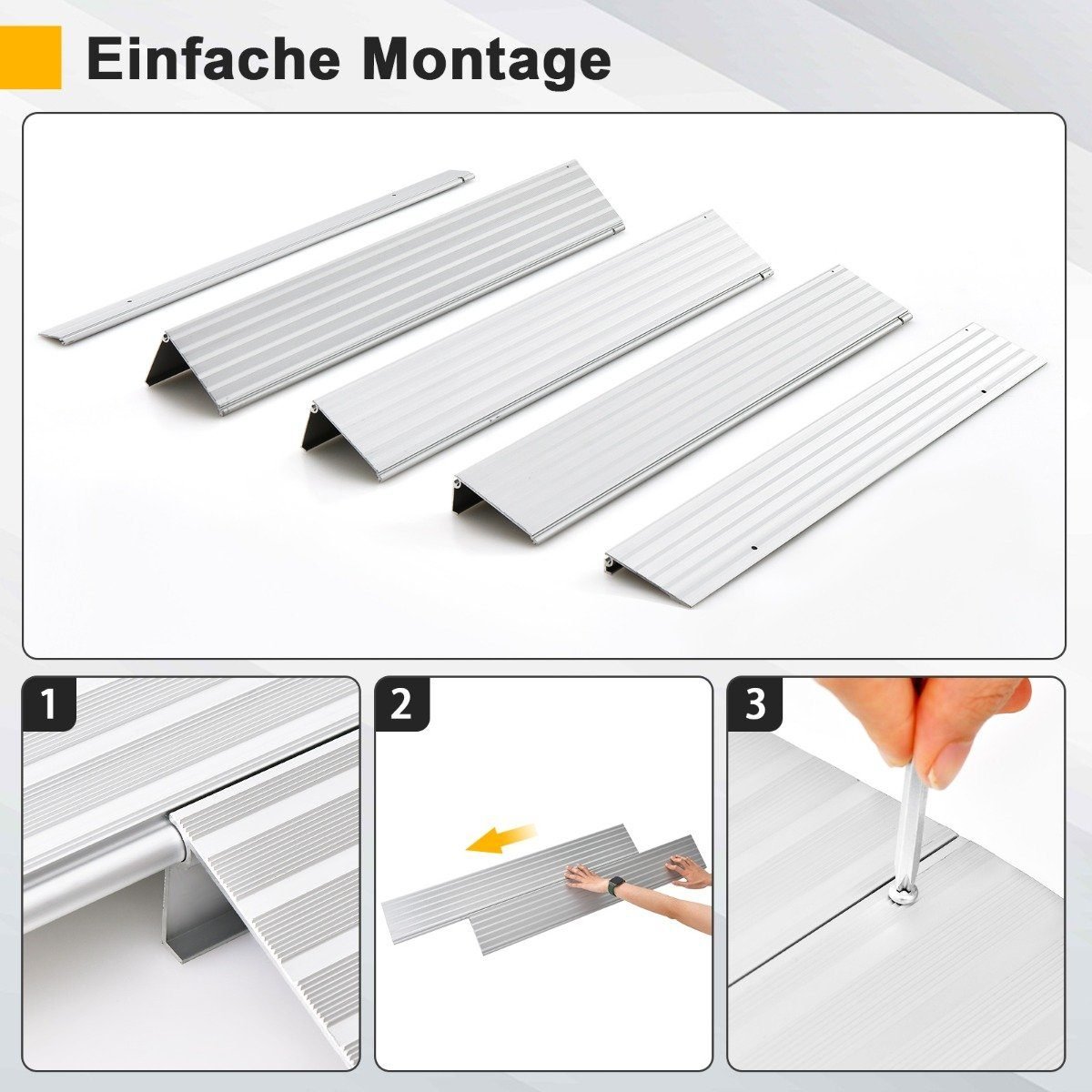 Einfache Montage

1

2

3