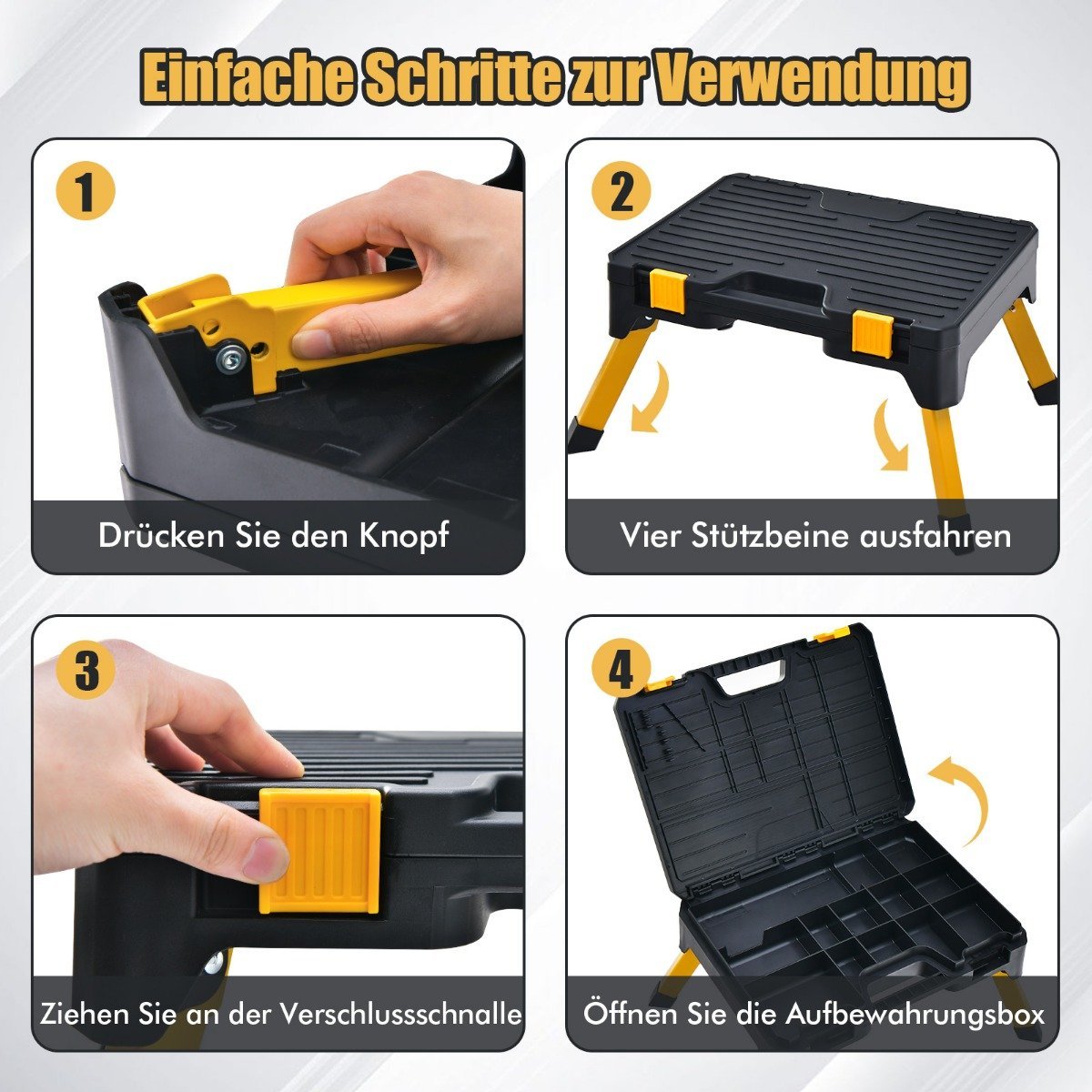 Einfache Schritte zur Verwendung

1

Drücken Sie den Knopf

2

Vier Stützbeine ausfahren

3

Ziehen Sie an der Verschlussschnalle

4

Öffnen Sie die Aufbewahrungsbox