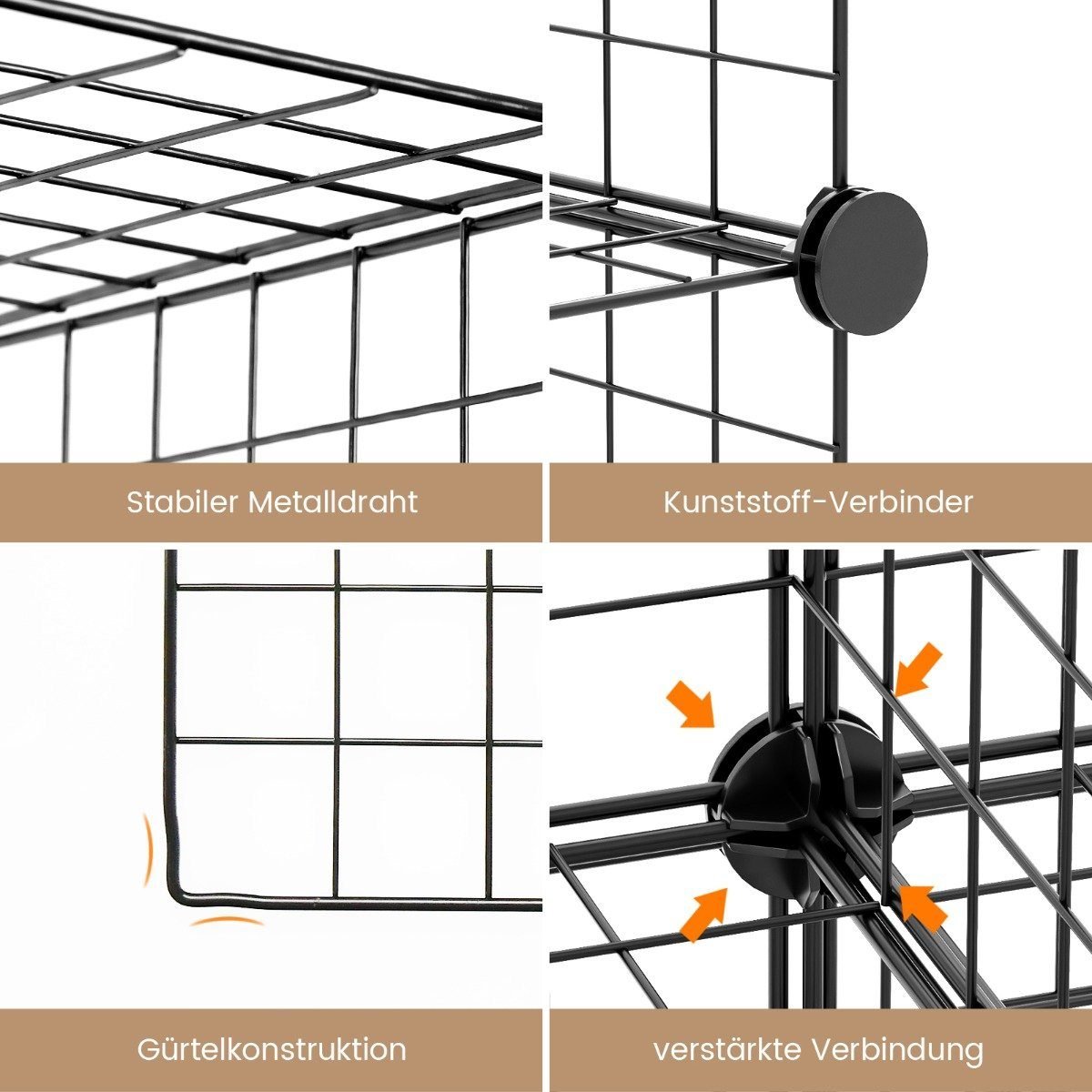 Stabiler Metalldraht

Kunststoff-Verbinder

Gürtelkonstruktion

verstärkte Verbindung