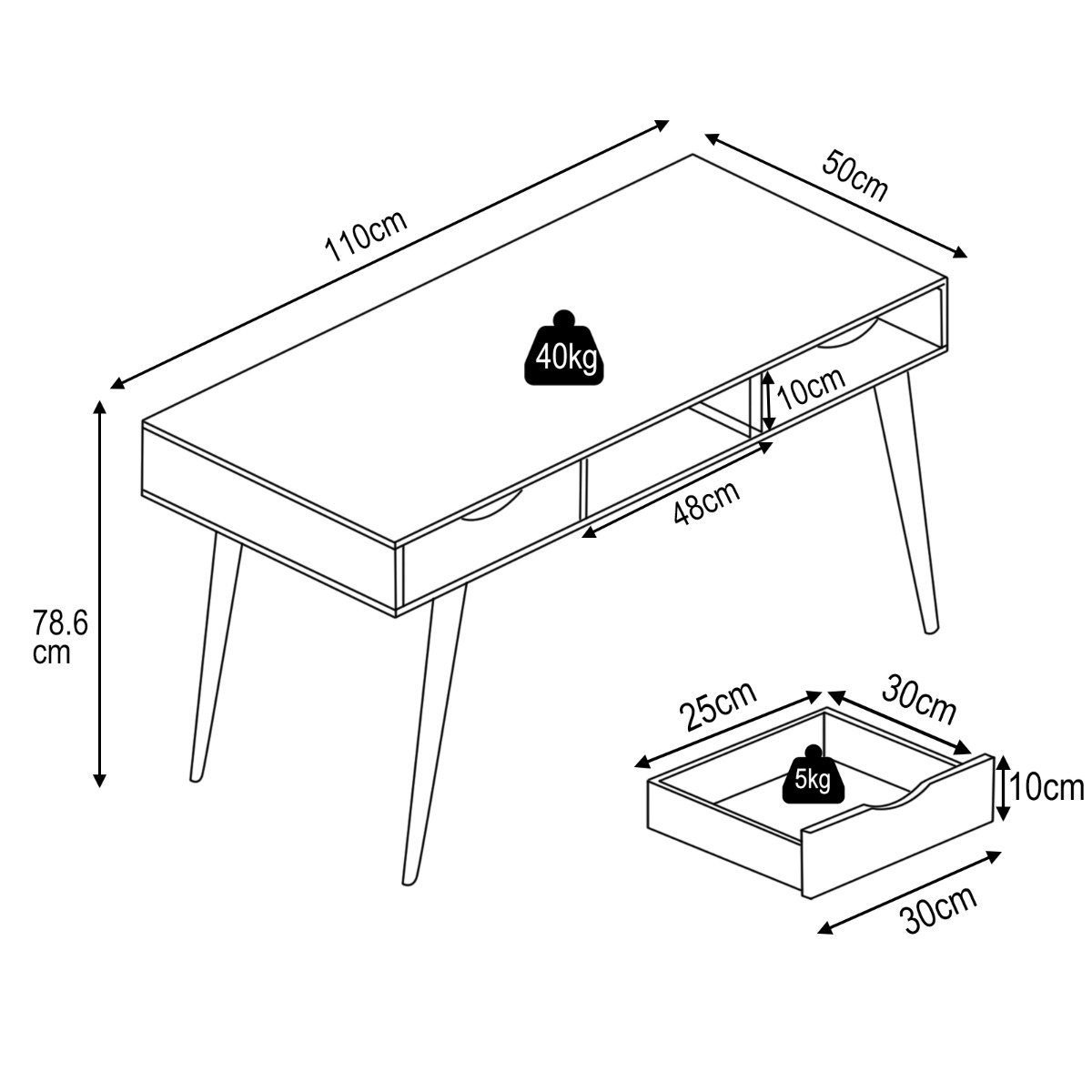 110cm

50cm

40kg

10cm

48cm

78.6 cm

25cm

30cm

5kg

10cm

30cm