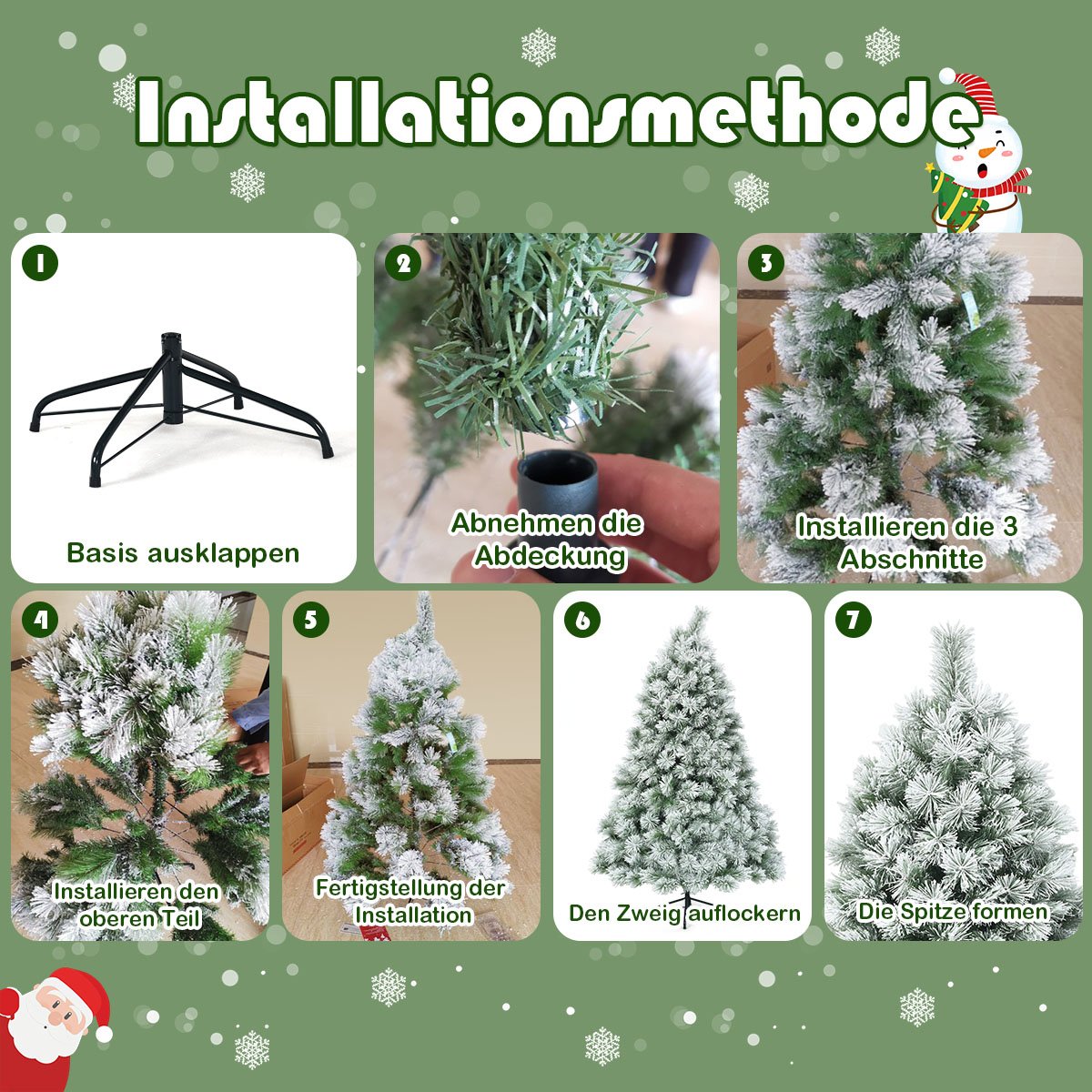 Installationsmethode

1
Basis ausklappen

2
Abnehmen die Abdeckung

3
Installieren die 3 Abschnitte

4
Installieren den oberen Teil

5
Fertigstellung der Installation

6
Den Zweig auflockern

7
Die Spitze formen