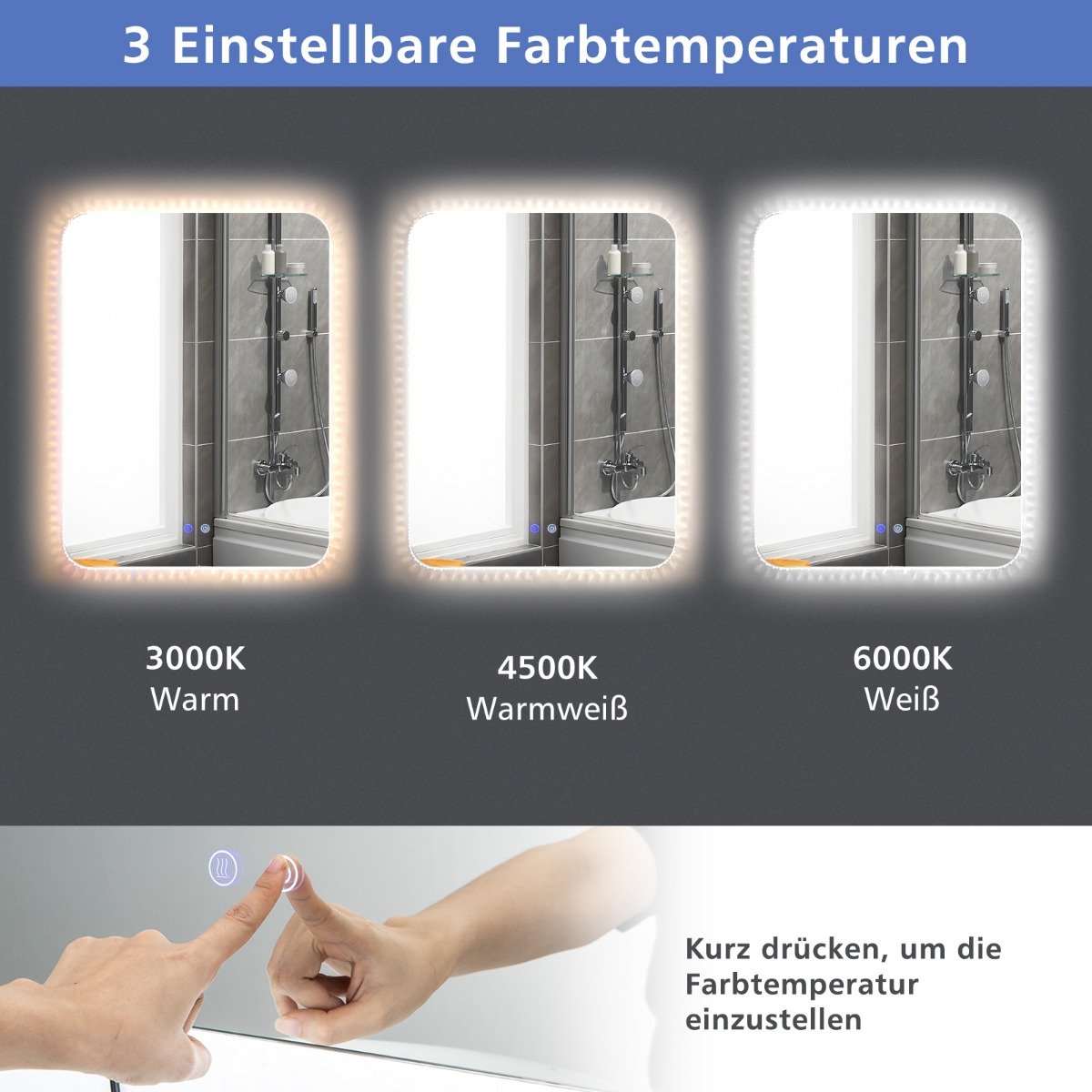 3 Einstellbare Farbtemperaturen

3000K
Warm

4500K
Warmweiß

6000K
Weiß

Kurz drücken, um die Farbtemperatur einzustellen