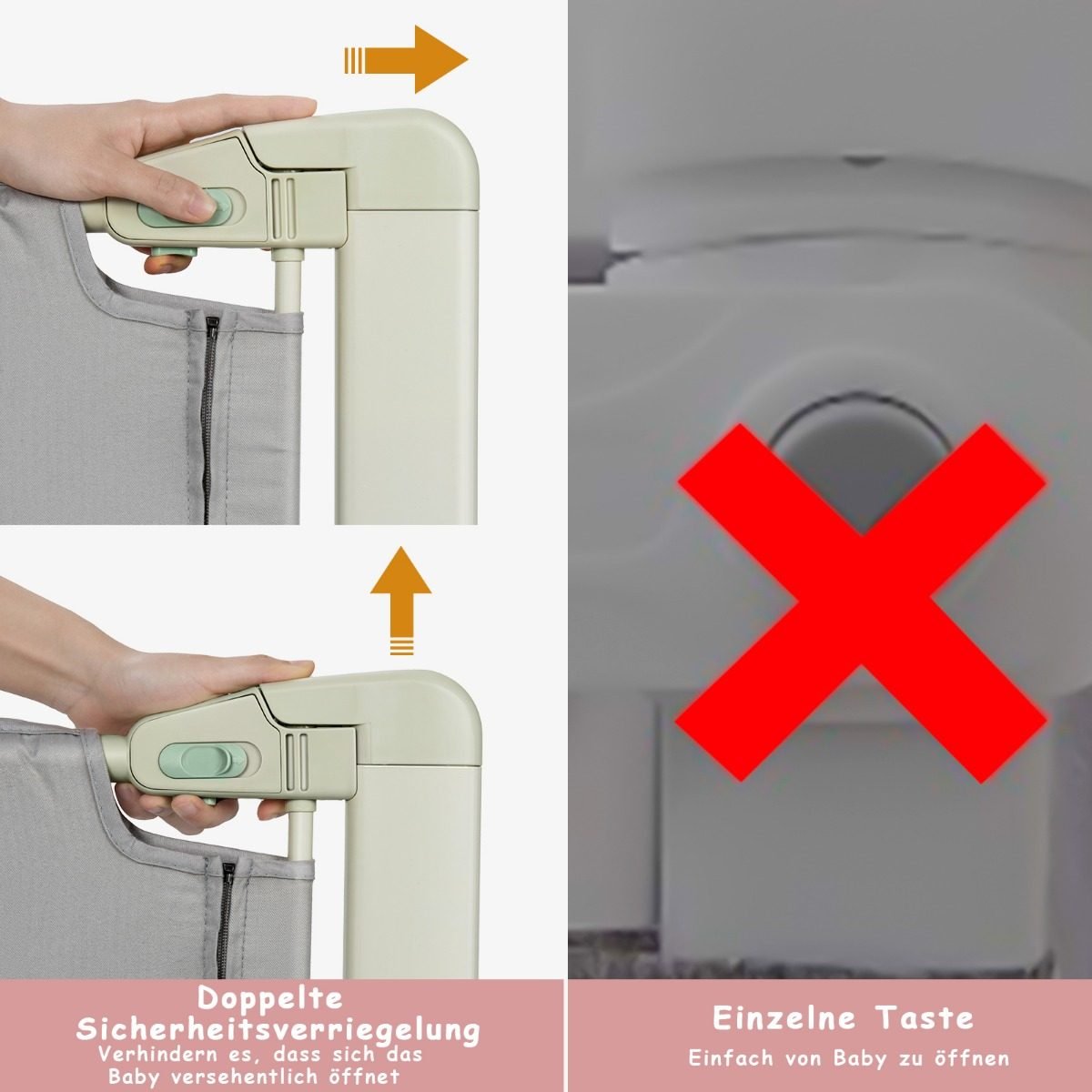 Doppelte Sicherheitsverriegelung
Verhindern es, dass sich das Baby versehentlich öffnet

Einzelne Taste
Einfach von Baby zu öffnen