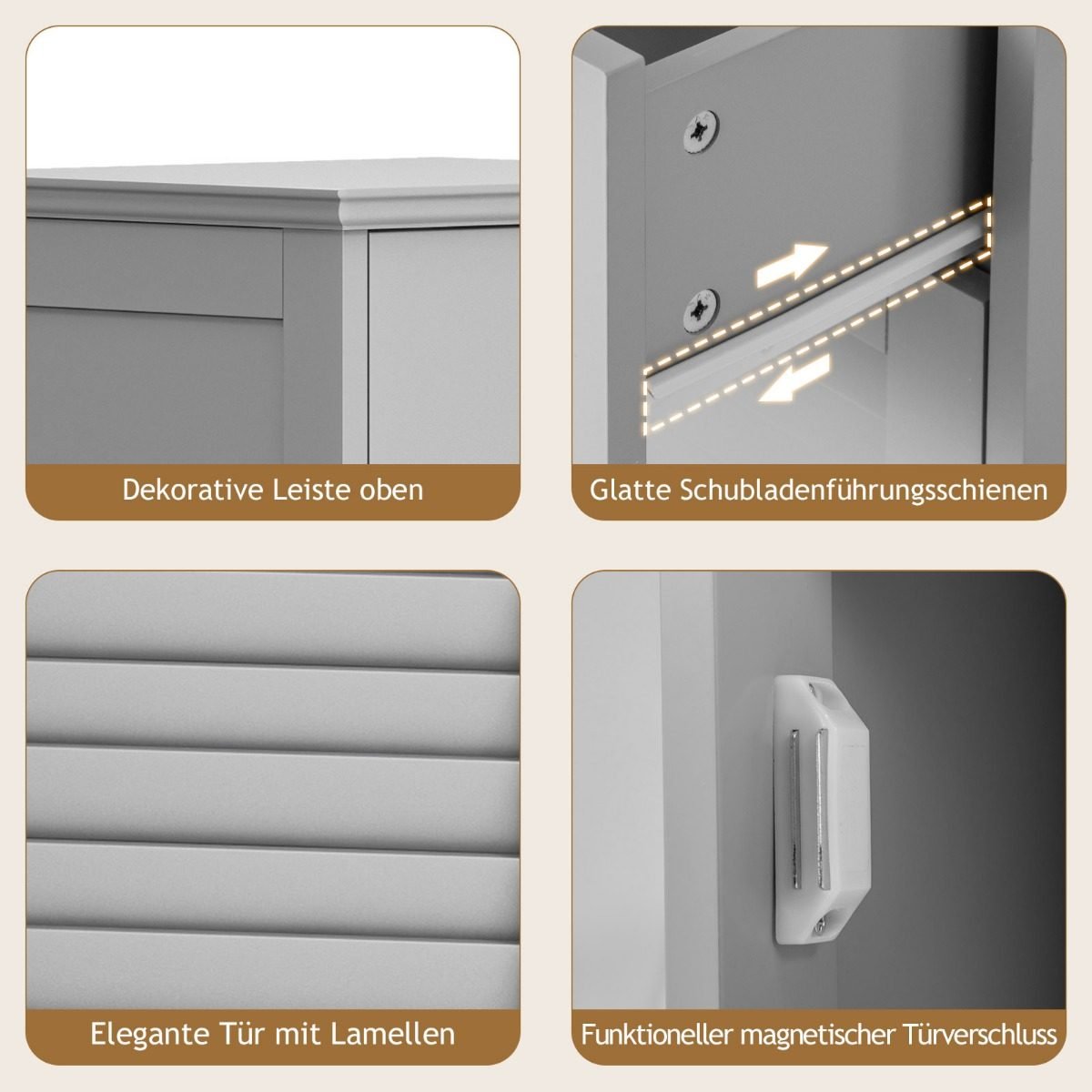 Dekorative Leiste oben

Glatte Schubladenführungsschienen

Elegante Tür mit Lamellen

Funktioneller magnetischer Türverschluss