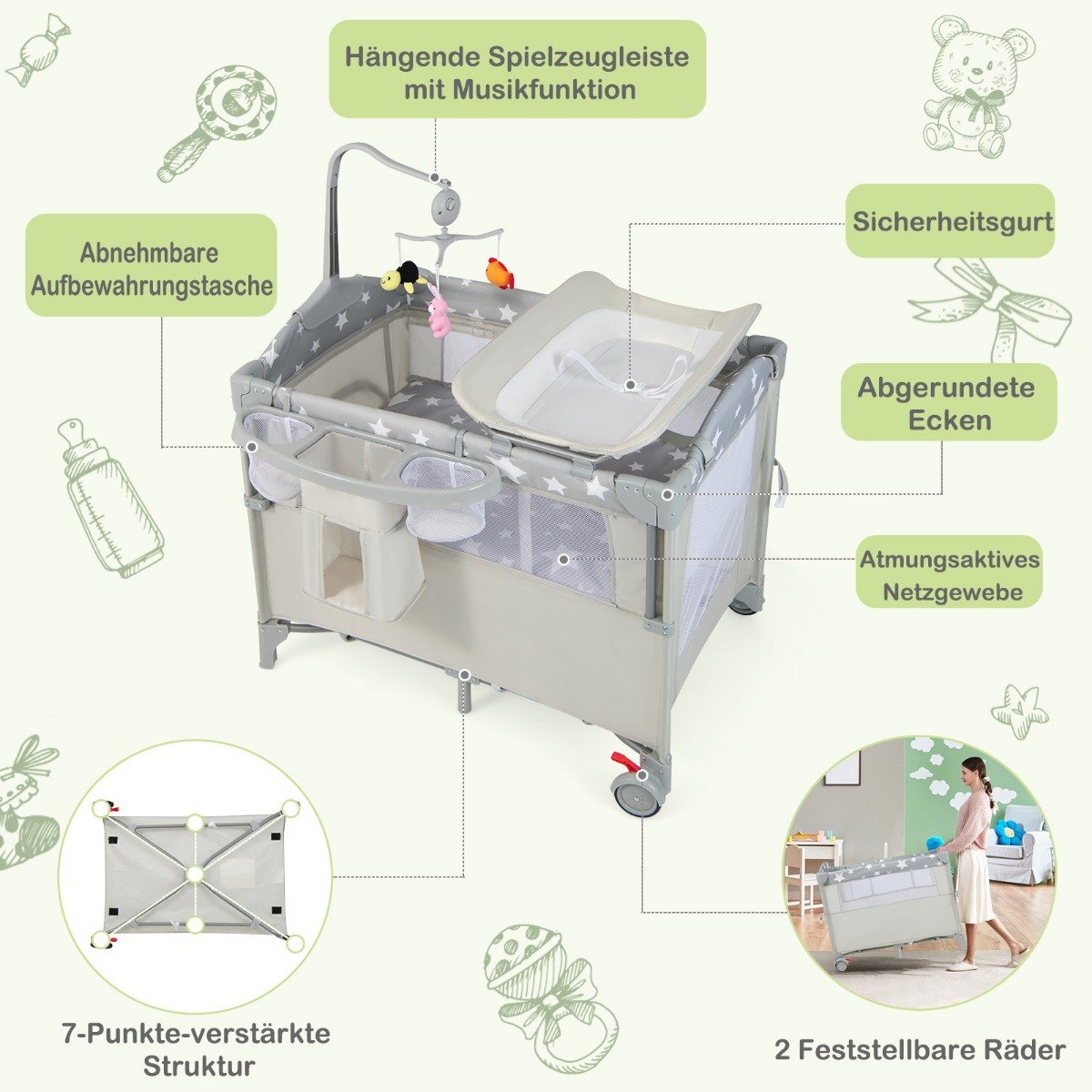 Hängende Spielzeugleiste mit Musikfunktion

Abnehmbare Aufbewahrungstasche

Sicherheitsgurt

Abgerundete Ecken

Atmungsaktives Netzgewebe

7-Punkte-verstärkte Struktur

2 Feststellbare Räder