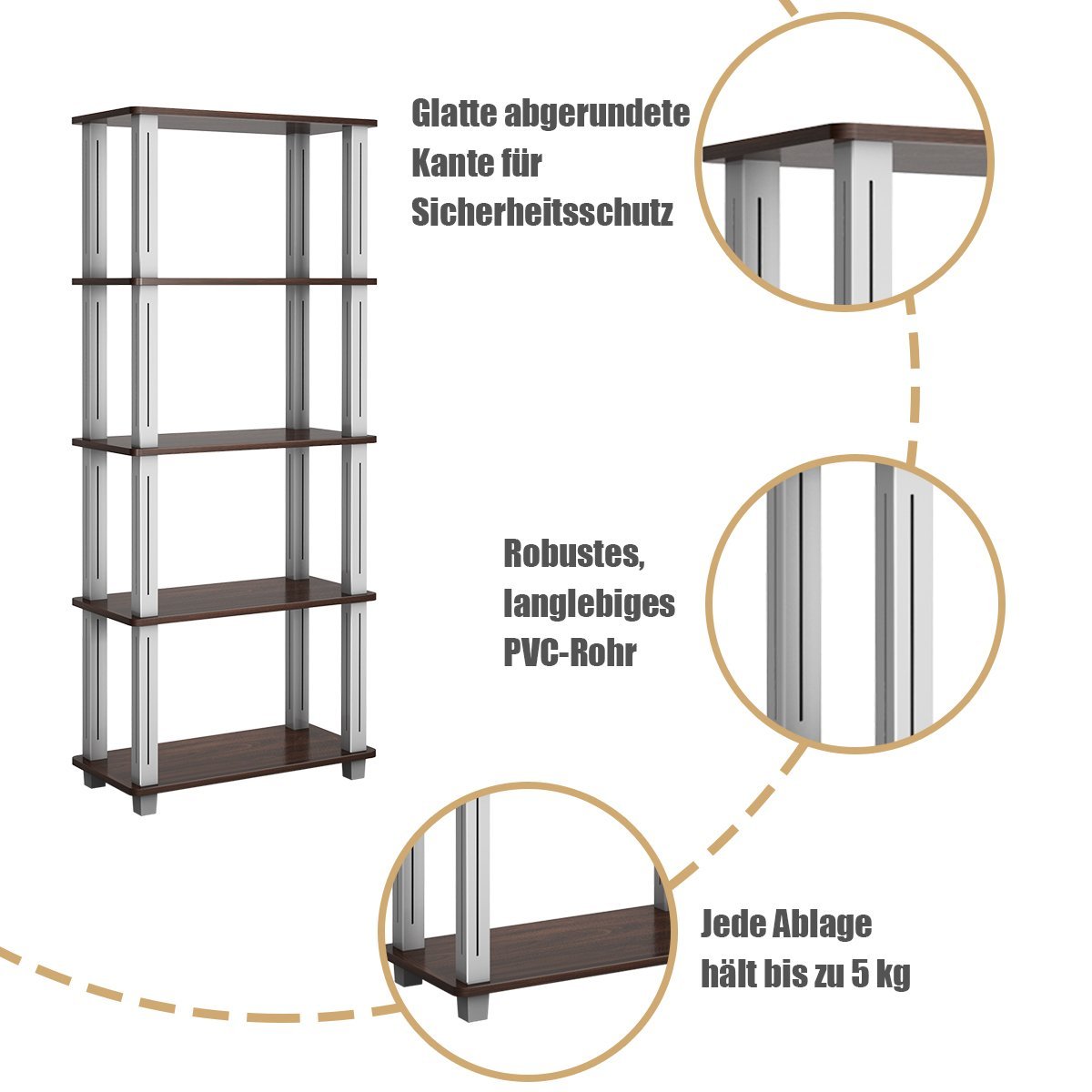 Glatte abgerundete Kante für Sicherheitsschutz

Robustes, langlebiges PVC-Rohr

Jede Ablage hält bis zu 5 kg