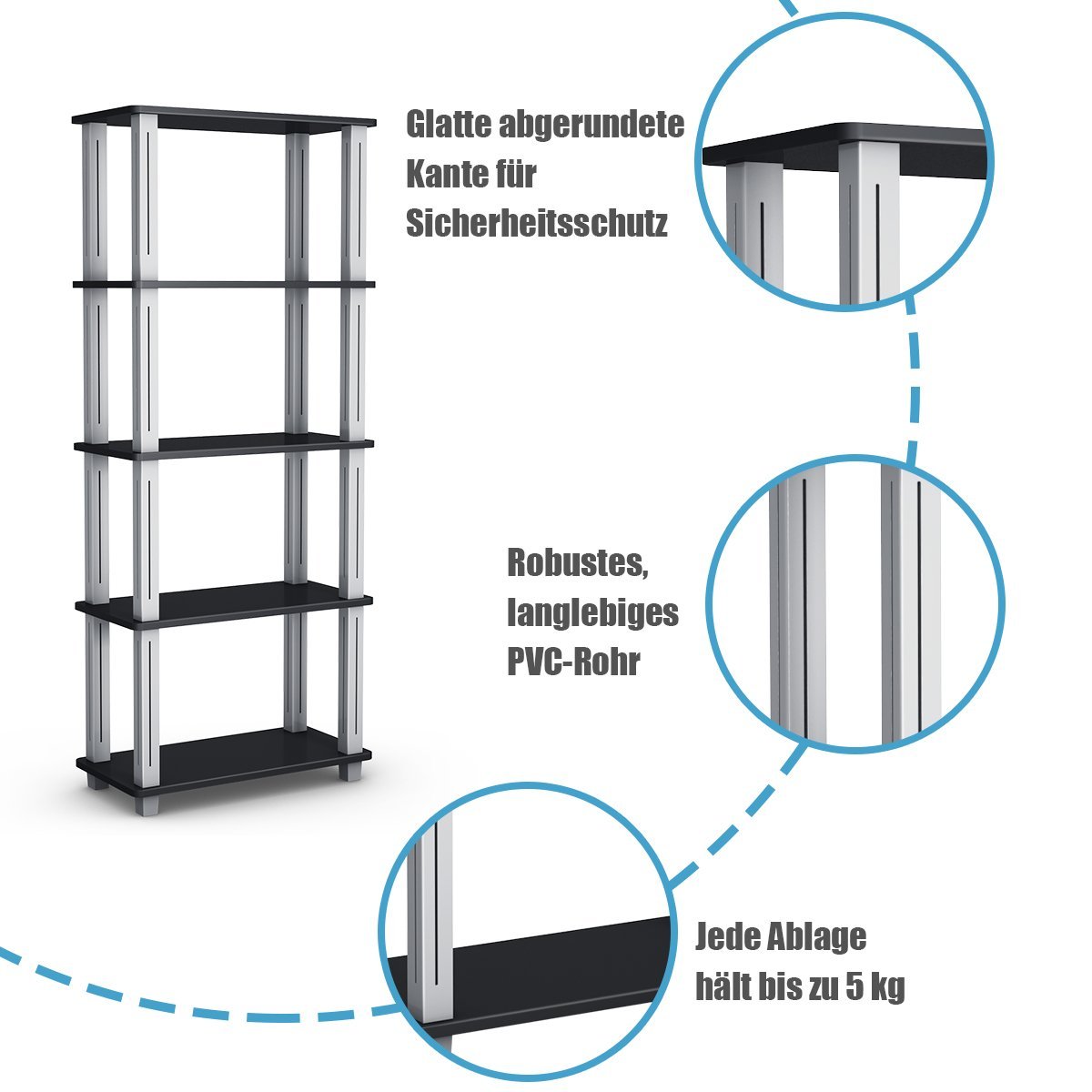 Glatte abgerundete Kante für Sicherheitsschutz

Robustes, langlebiges PVC-Rohr

Jede Ablage hält bis zu 5 kg