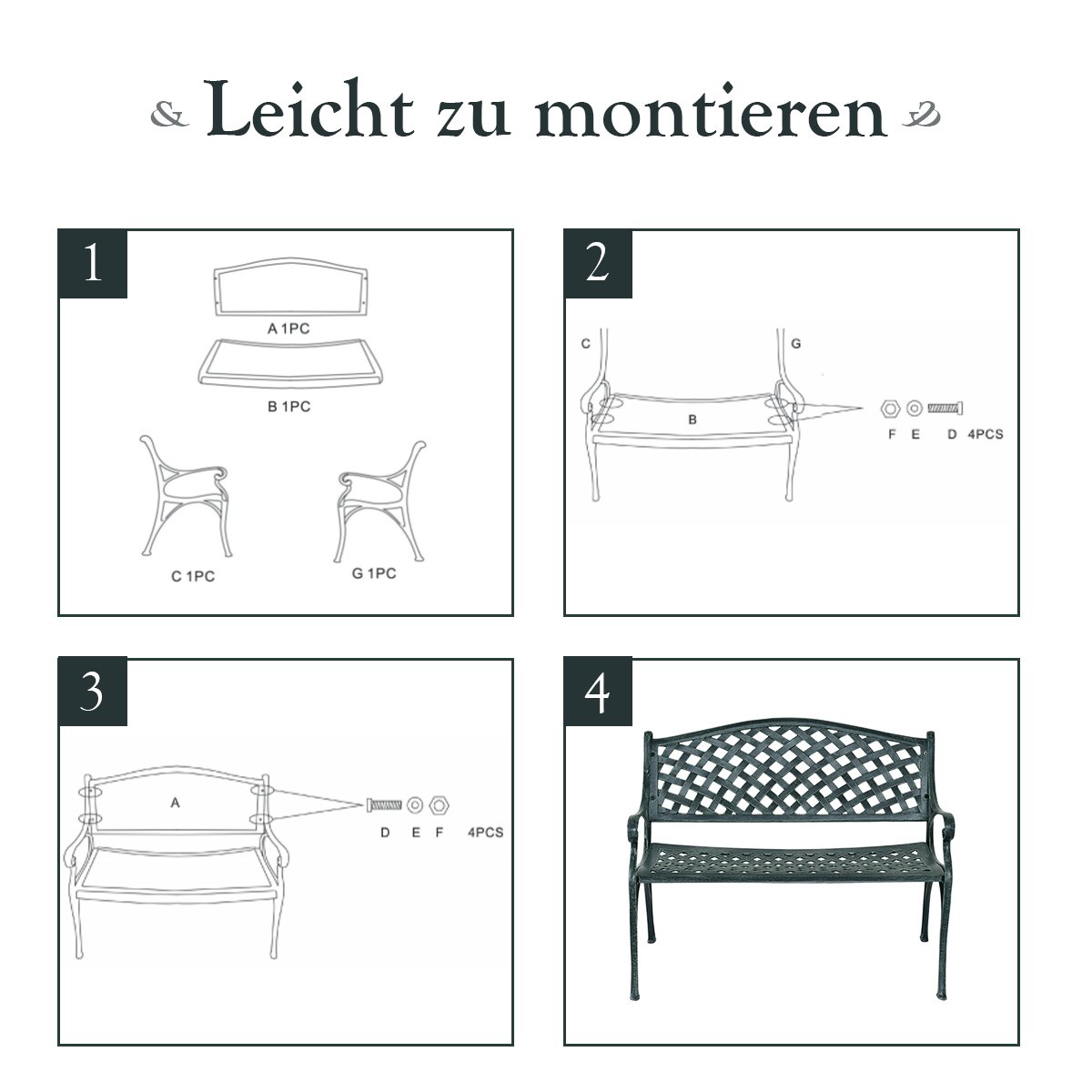 Leicht zu montieren

1

A 1PC

B 1PC

C 1PC

G 1PC

2

C

G

B

F E D 4PCS

3

A

D E F 4PCS

4