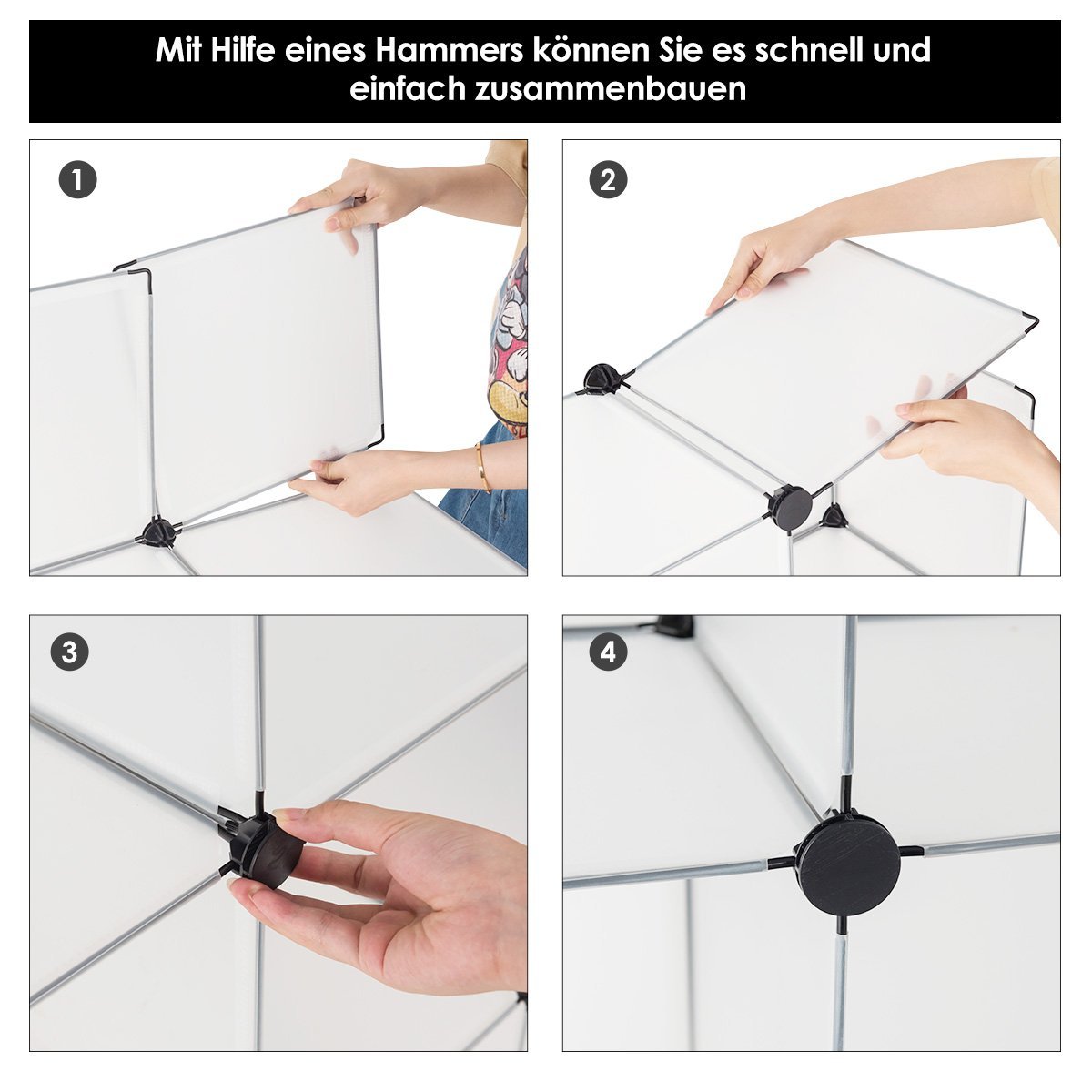 Mit Hilfe eines Hammers können Sie es schnell und einfach zusammenbauen

1

2

3

4