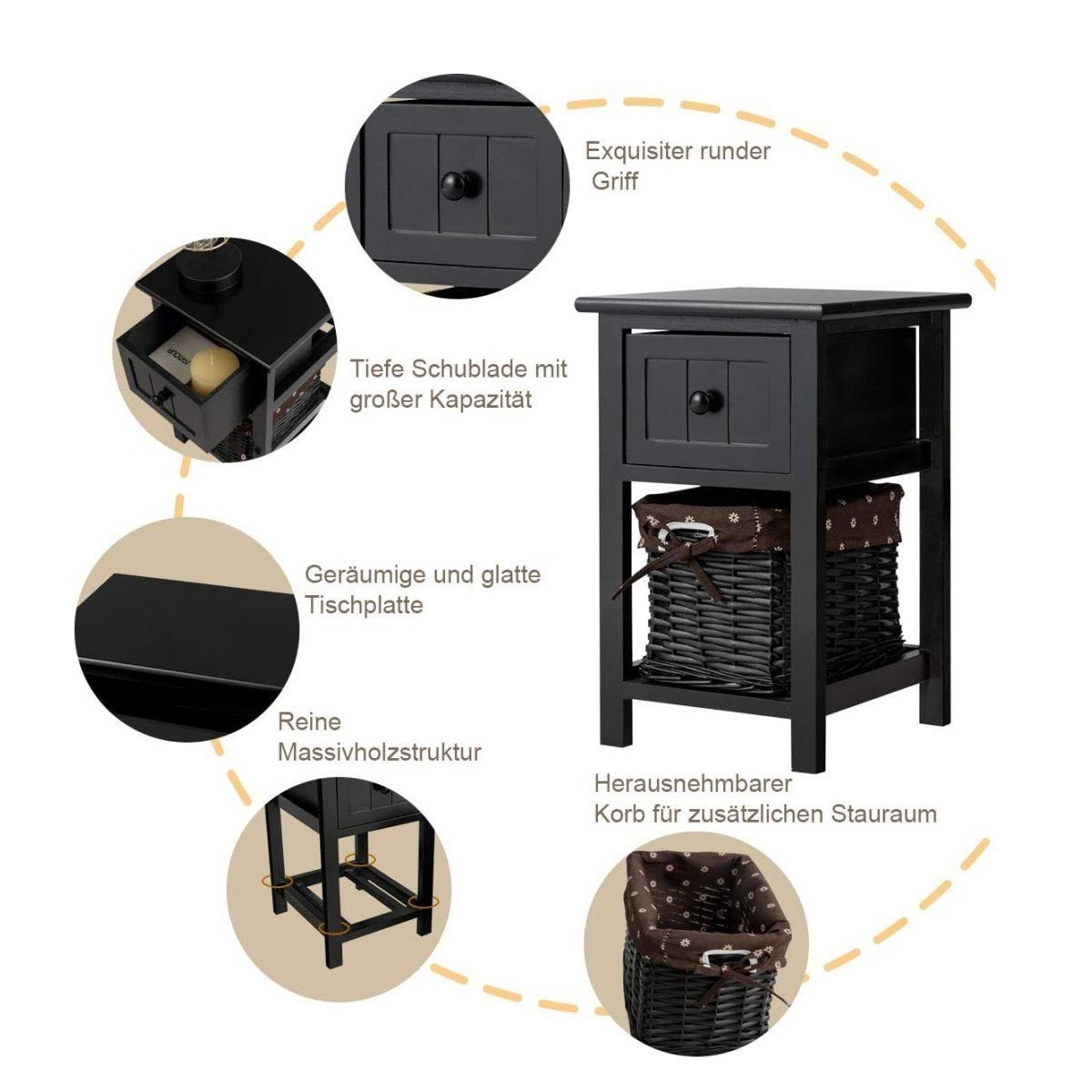 Exquisiter runder Griff

Tiefe Schublade mit großer Kapazität

Geräumige und glatte Tischplatte

Reine Massivholzstruktur

Herausnehmbarer Korb für zusätzlichen Stauraum