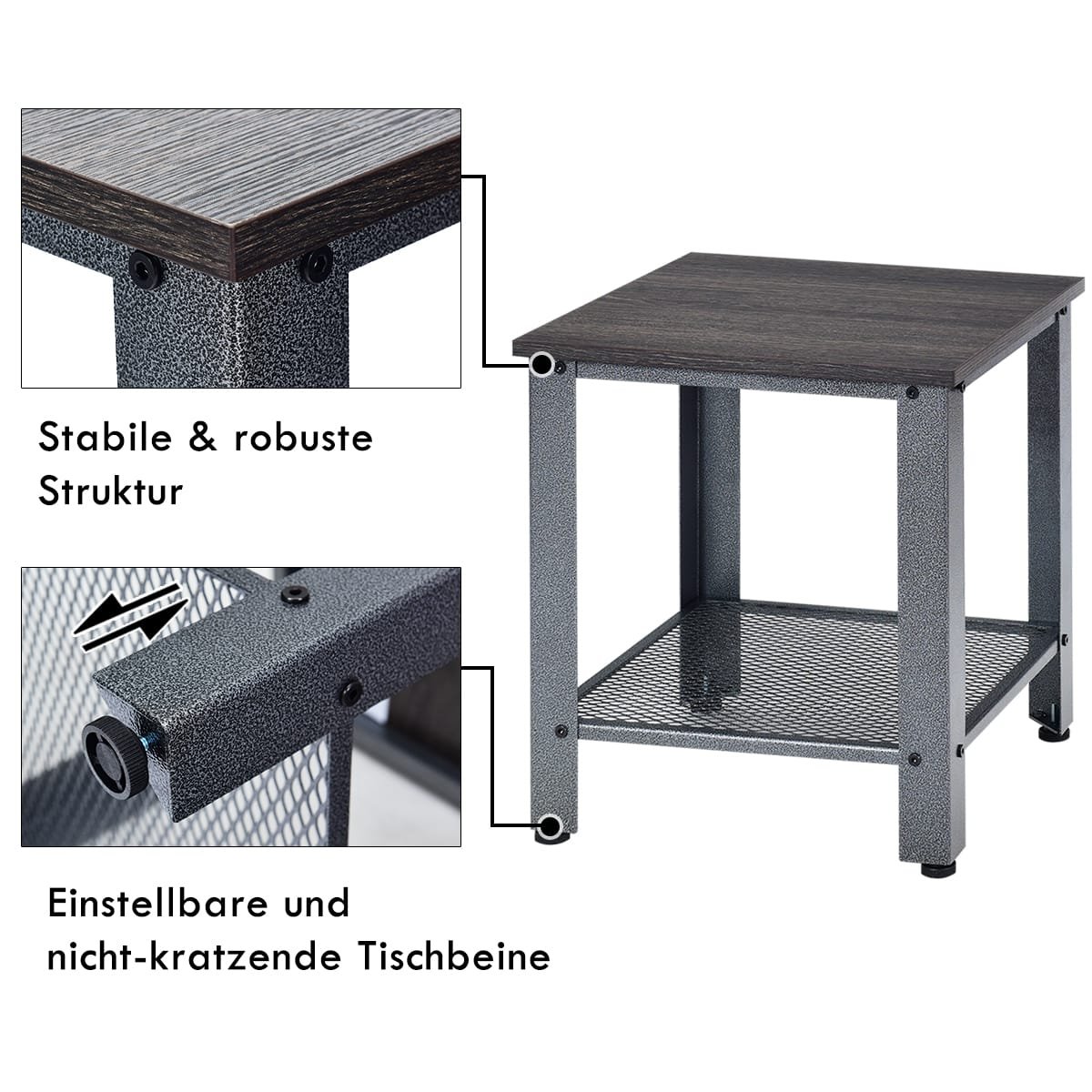 Stabile & robuste Struktur

Einstellbare und nicht-kratzende Tischbeine